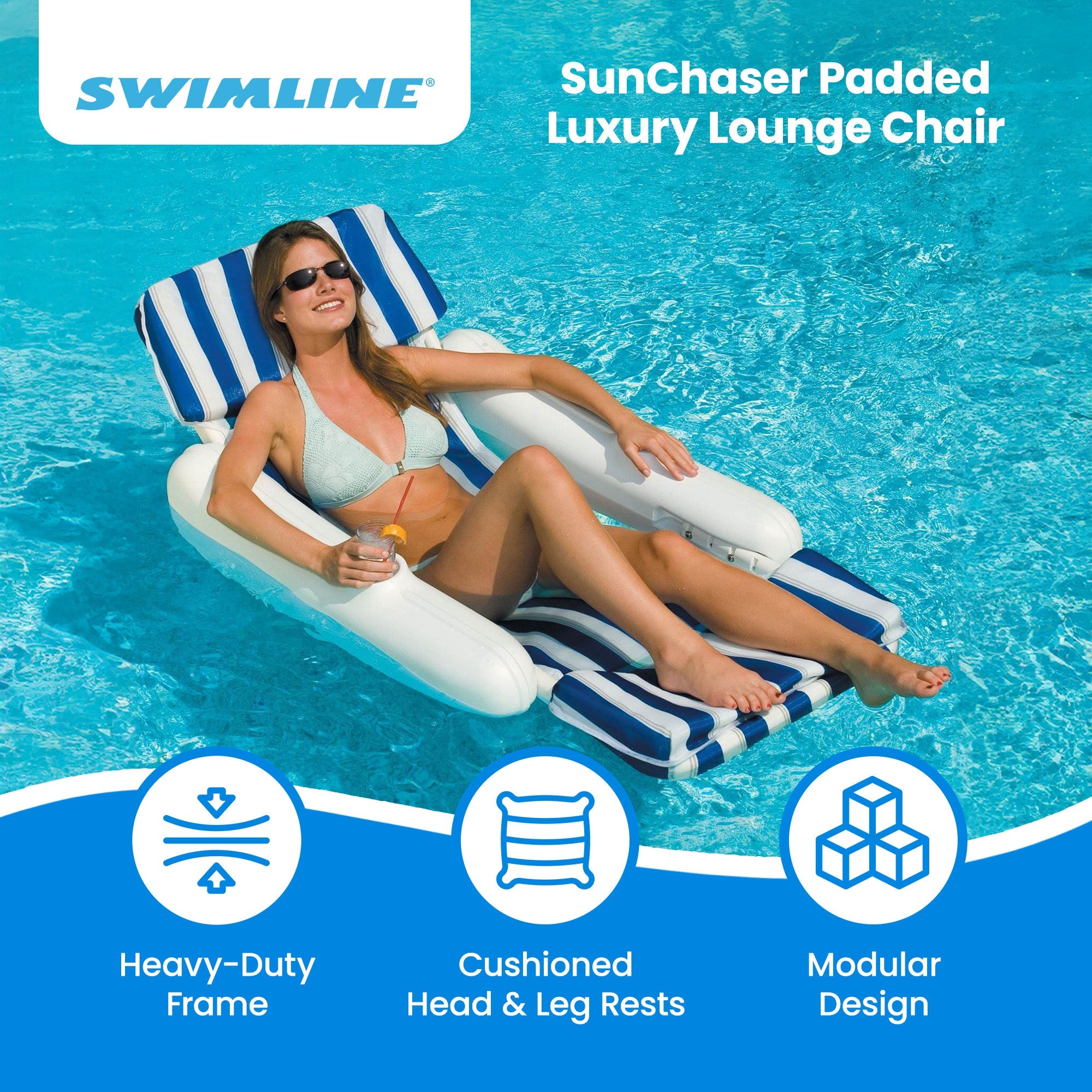 SWIMLINE®

SunChaser Padded Luxury Lounge Chair

Heavy-Duty Frame

Cushioned Head & Leg Rests

Modular Design