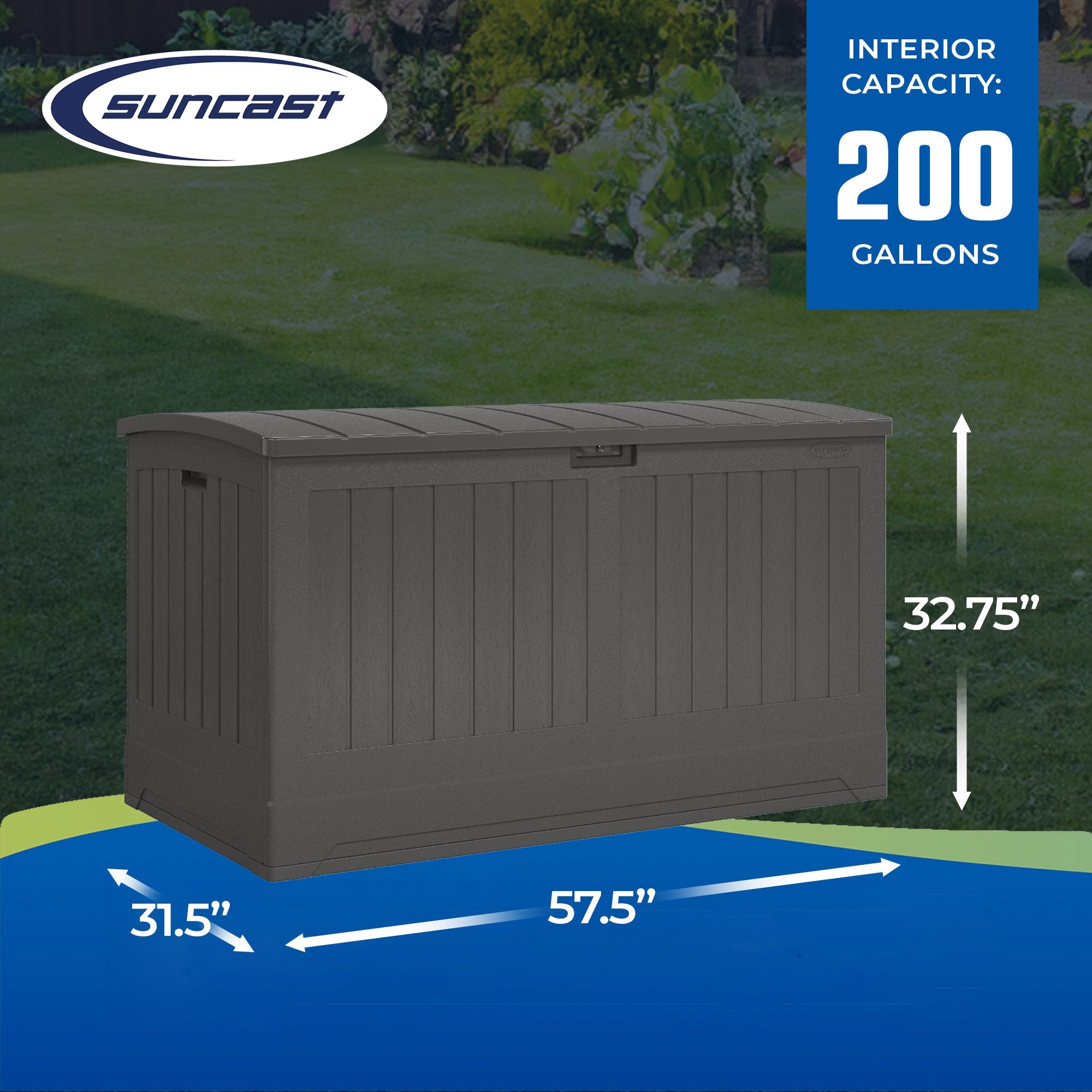 suncast

INTERIOR CAPACITY:
200
GALLONS

suncast

32.75”

31.5”

57.5”