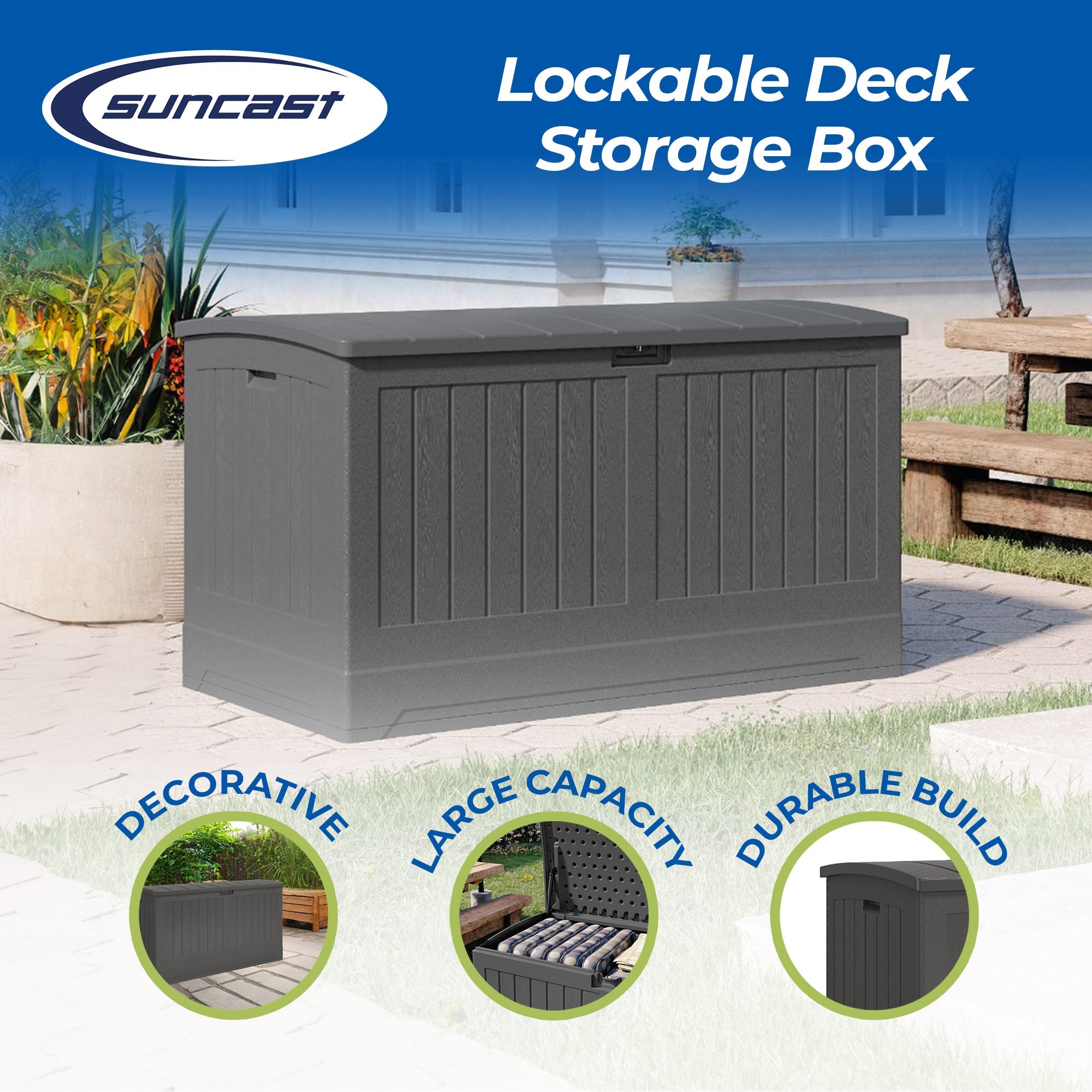 suncast

Lockable Deck Storage Box

DECORATIVE

LARGE CAPACITY

DURABLE BUILD