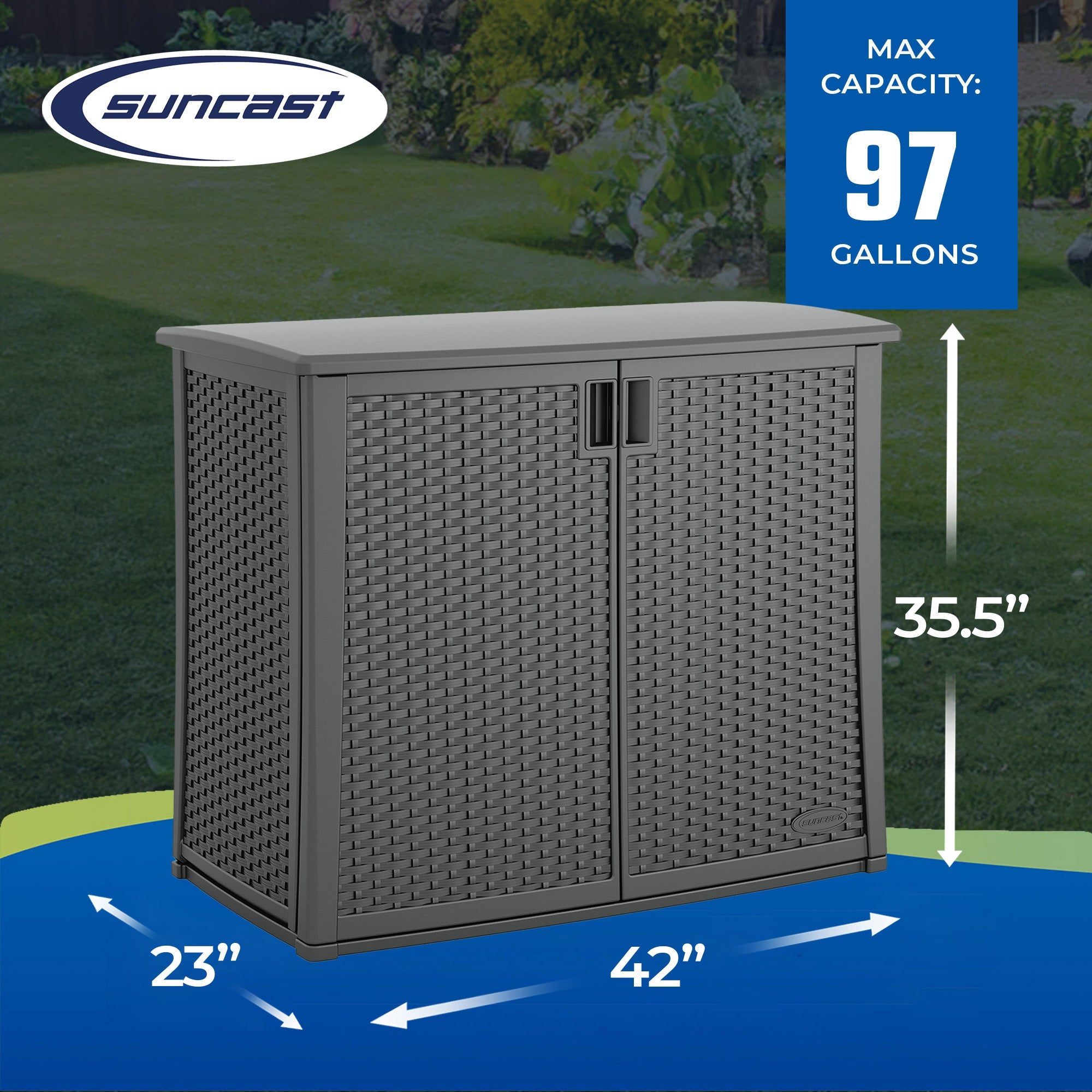 suncast

MAX CAPACITY:
97
GALLONS

35.5”

suncast

23”

42”