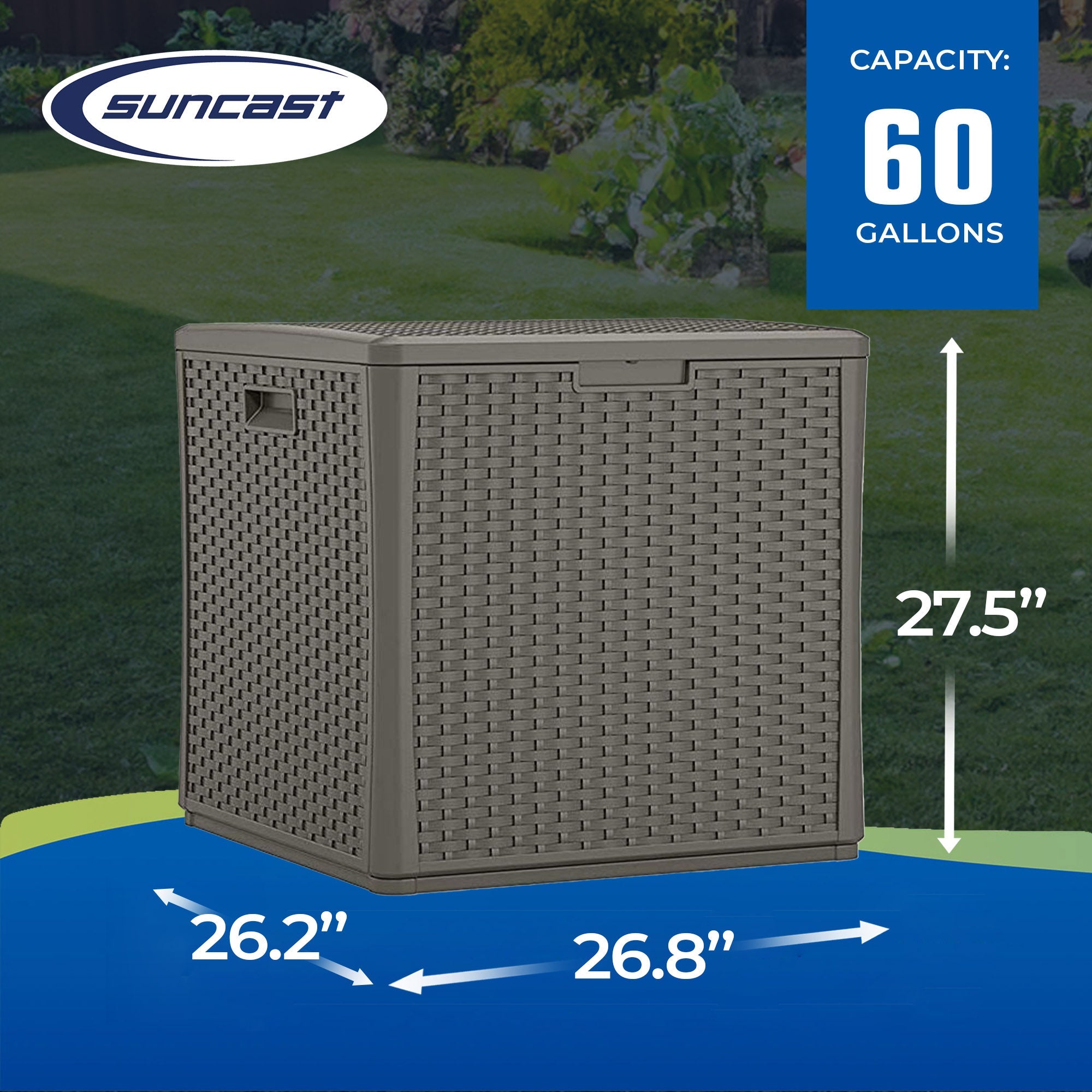 suncast

CAPACITY:
60
GALLONS

27.5”

26.2”

26.8”