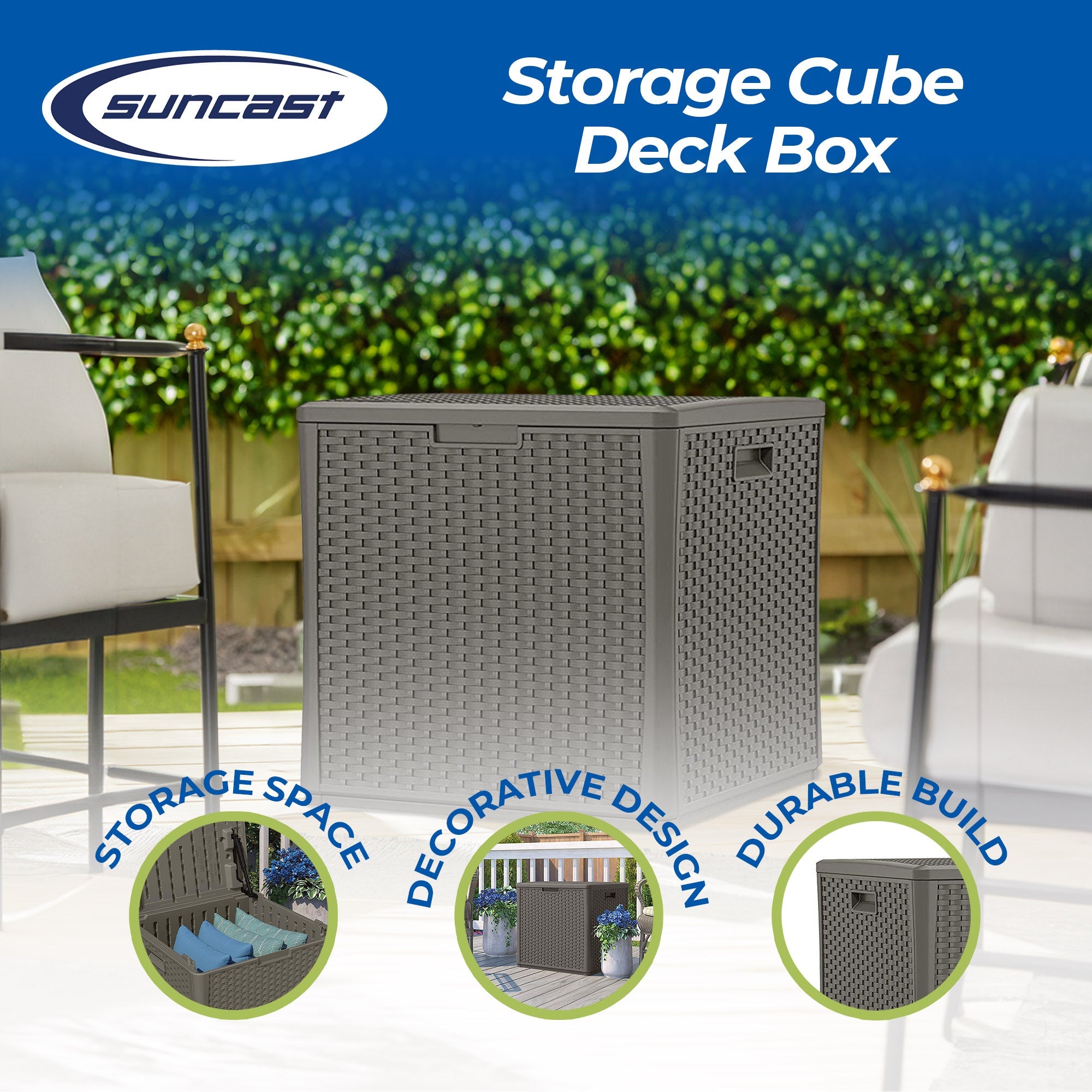 suncast

Storage Cube Deck Box

STORAGE SPACE

DECORATIVE DESIGN

DURABLE BUILD