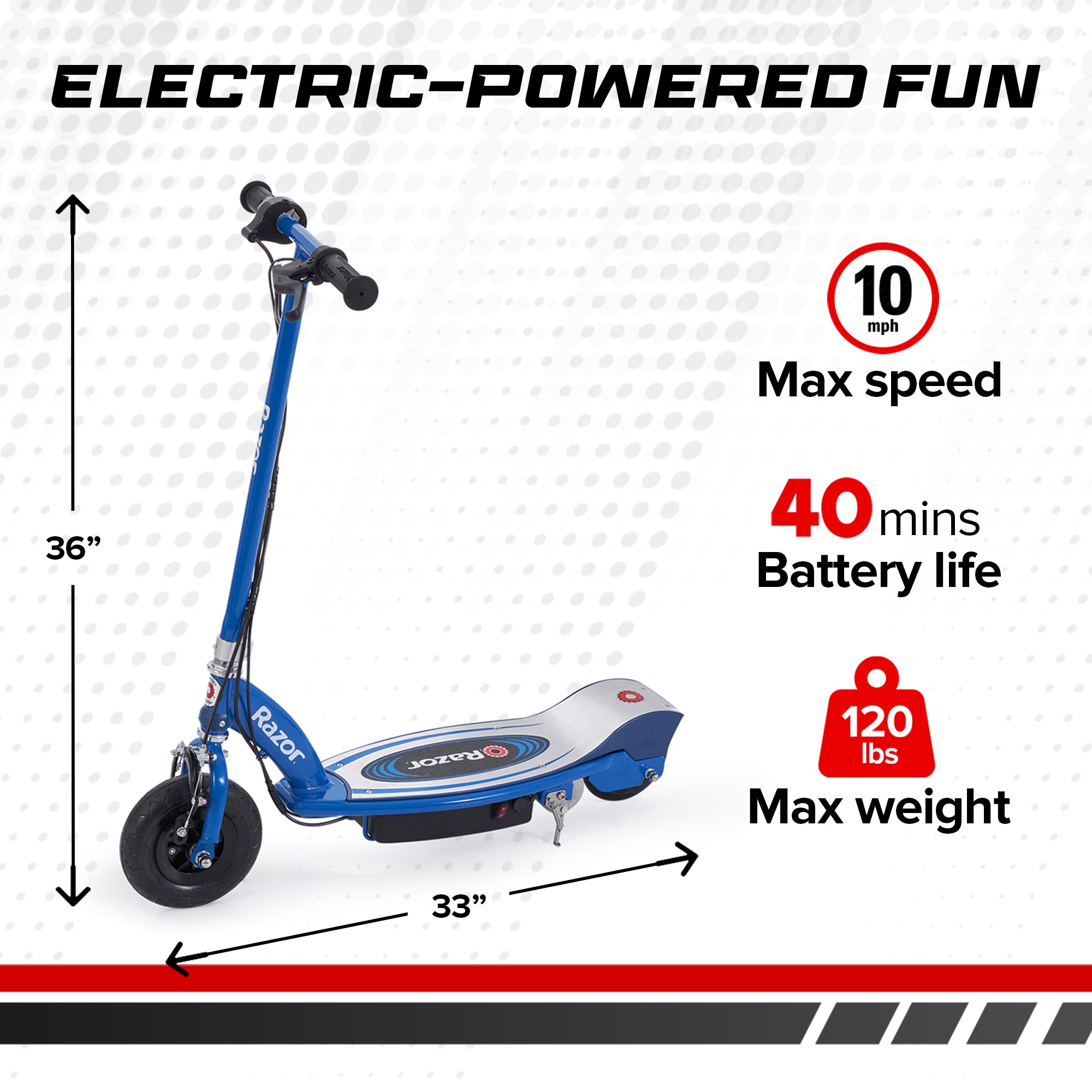 ELECTRIC-POWERED FUN

36”

33”

Razor

Razor

Razor

10
mph
Max speed

40 mins
Battery life

120
lbs
Max weight