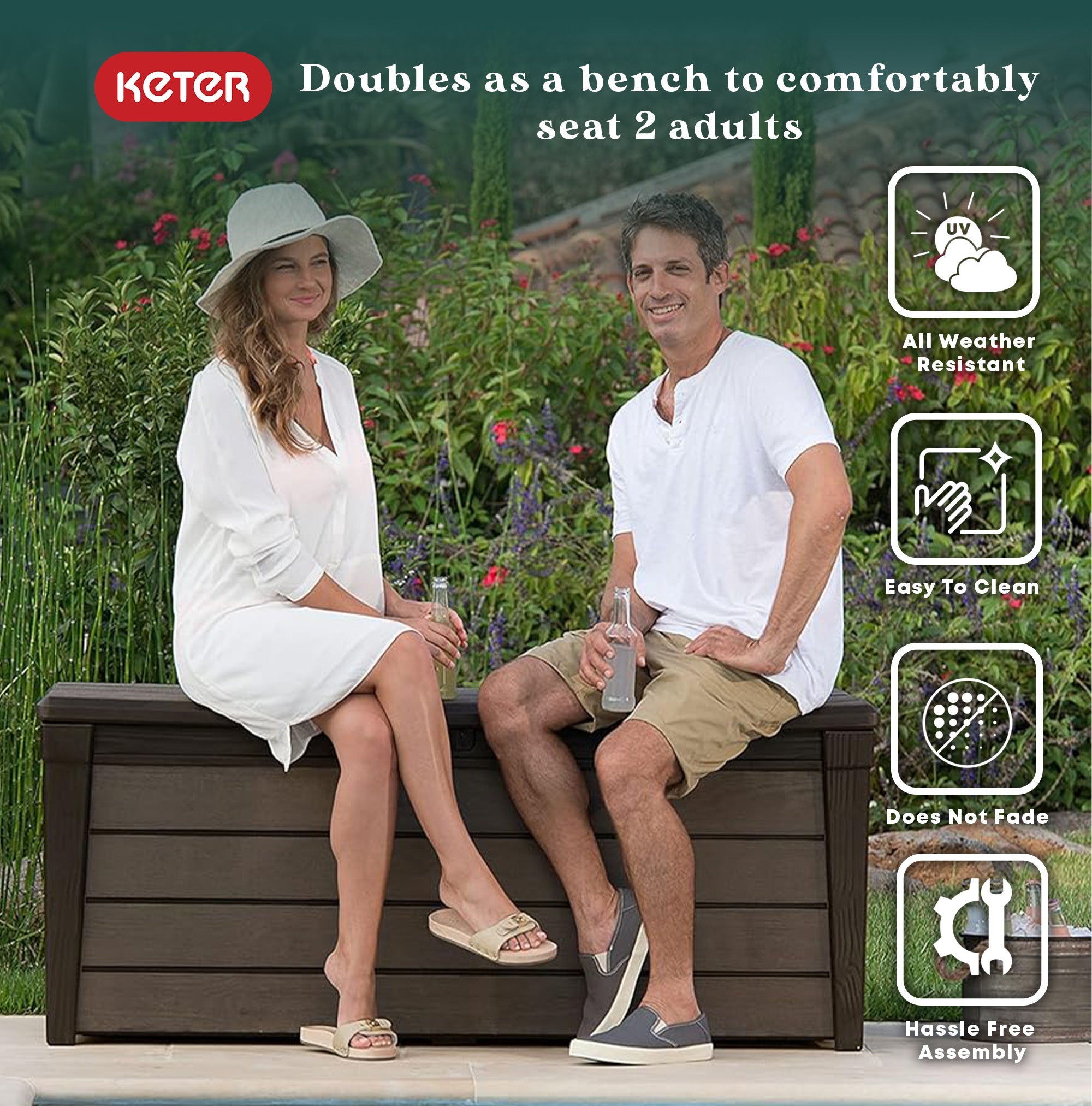 KETER

Doubles as a bench to comfortably seat 2 adults

UV

All Weather Resistant

Easy To Clean

Does Not Fade

Hassle Free Assembly