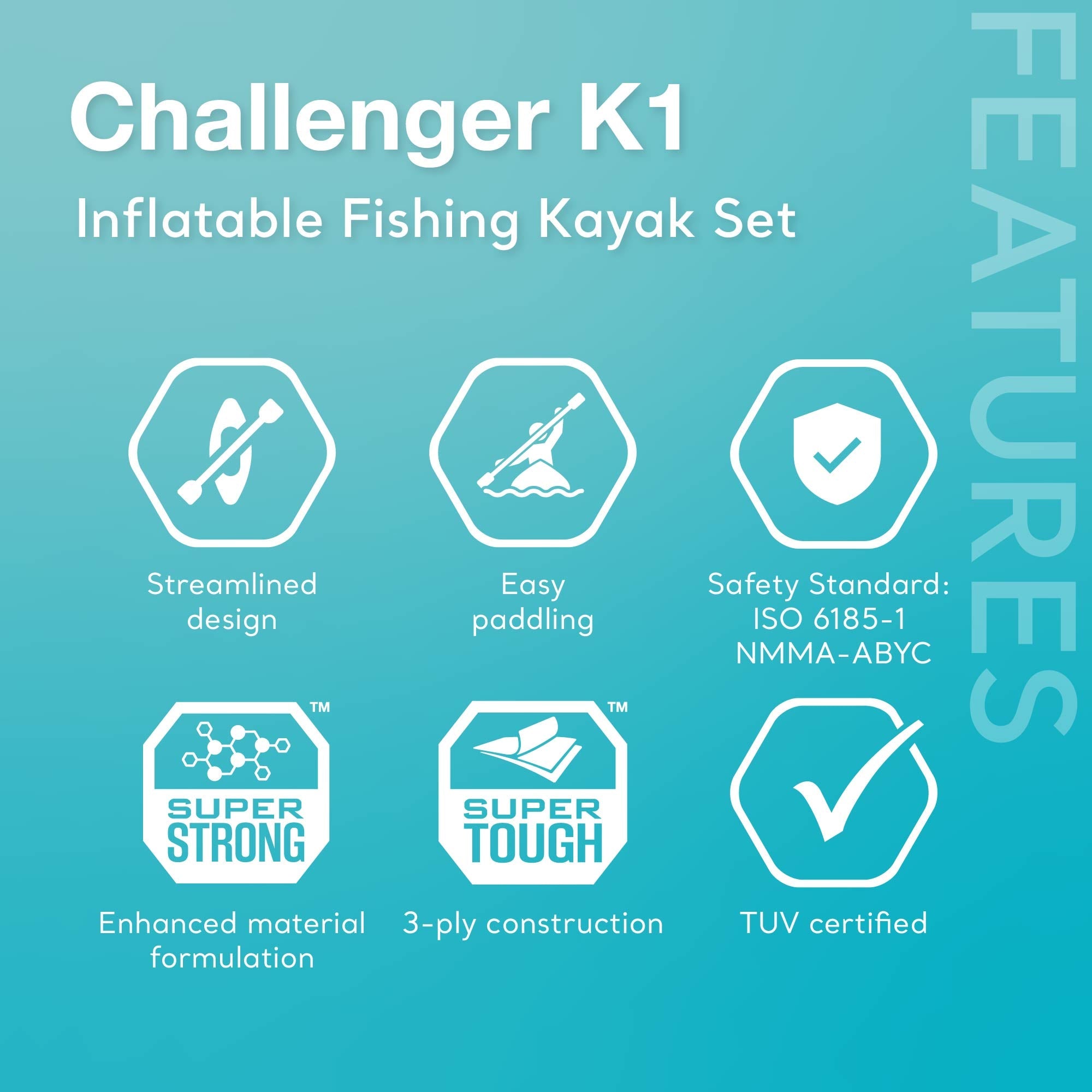 Challenger K1
Inflatable Fishing Kayak Set

FEATURES

Streamlined design

Easy paddling

Safety Standard: ISO 6185-1 NMMA-ABYC

SUPER STRONG™

Enhanced material formulation

SUPER TOUGH™

3-ply construction

TUV certified