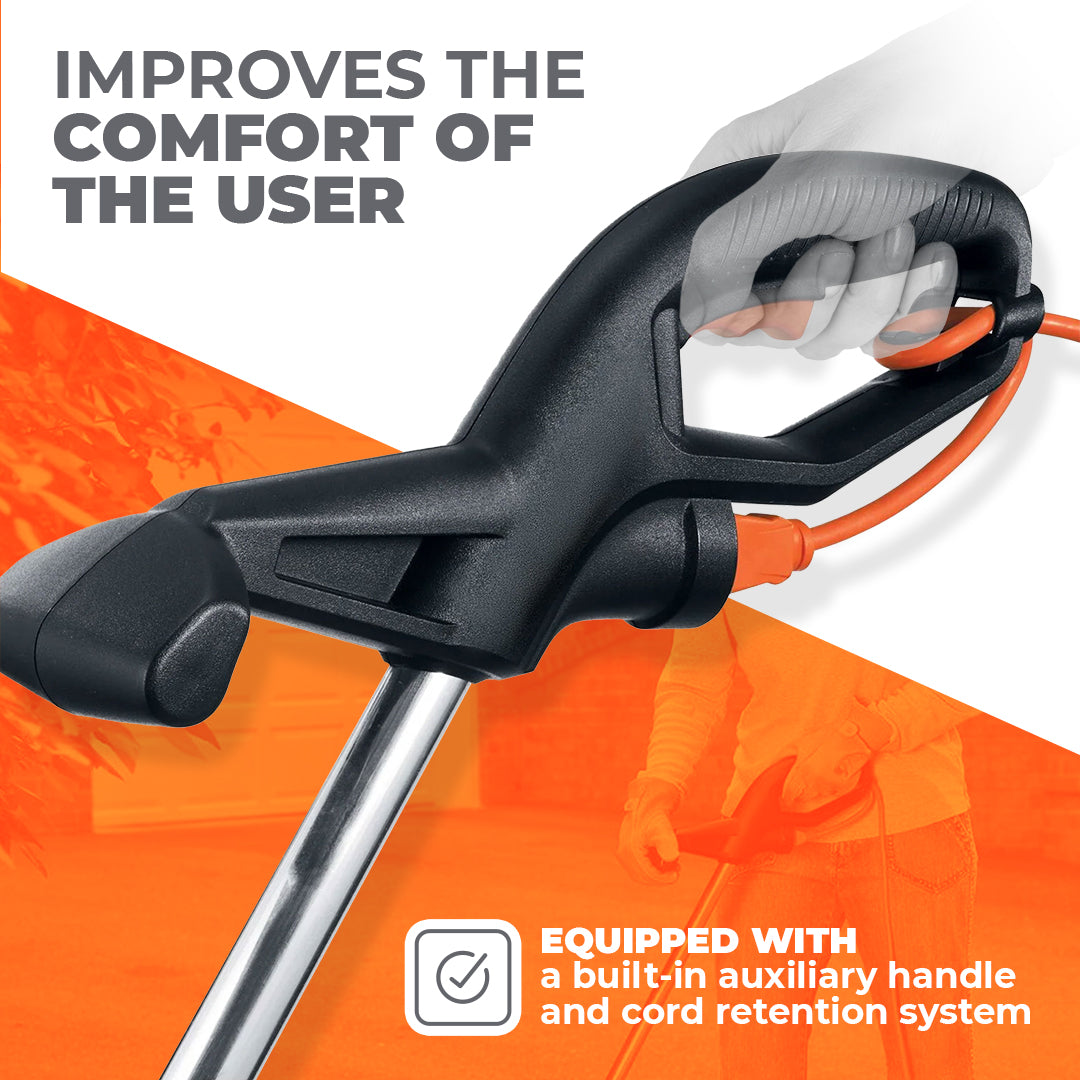 IMPROVES THE COMFORT OF THE USER

EQUIPPED WITH a built-in auxiliary handle and cord retention system