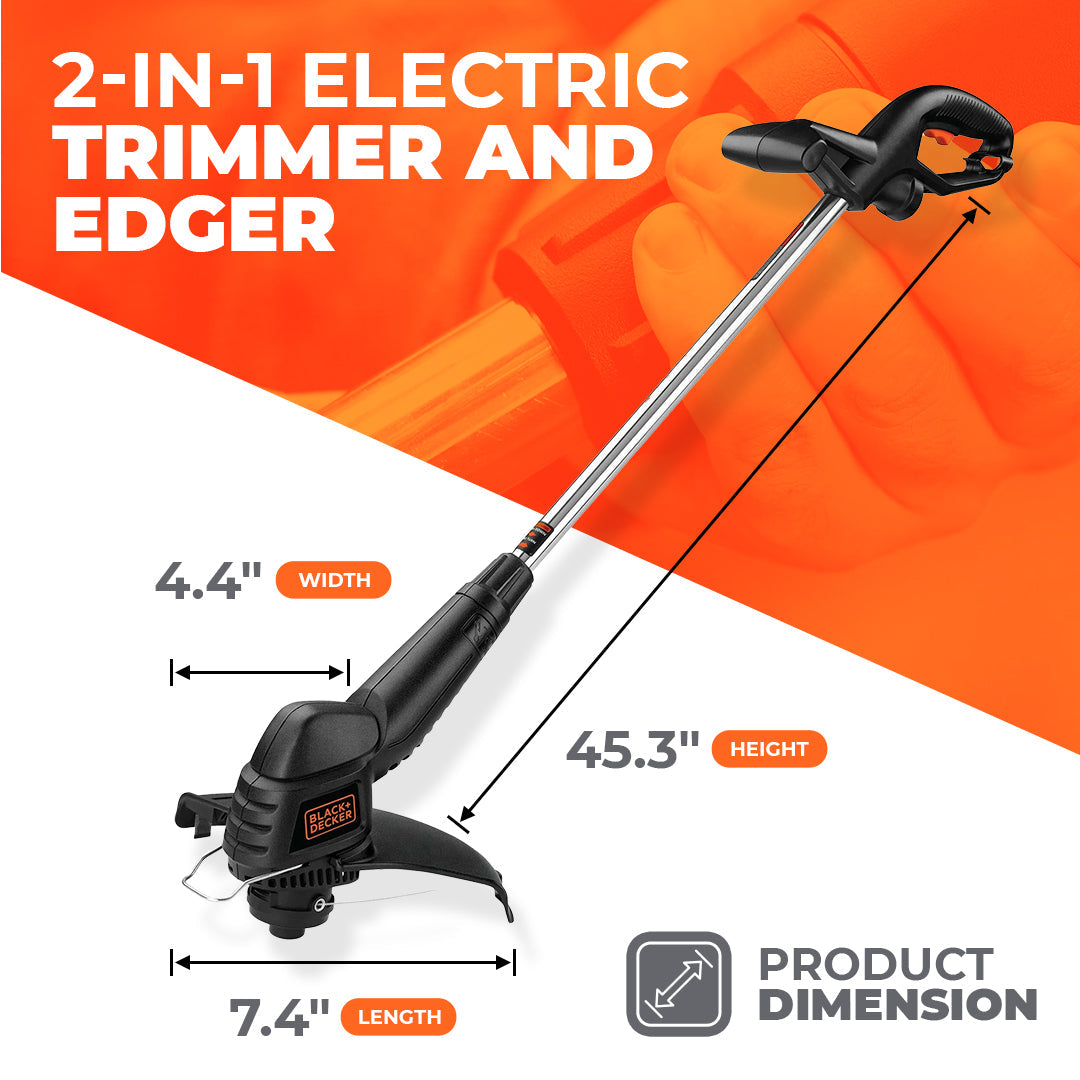 2-IN-1 ELECTRIC TRIMMER AND EDGER

4.4" WIDTH

45.3" HEIGHT

BLACK+DECKER

7.4" LENGTH

PRODUCT DIMENSION