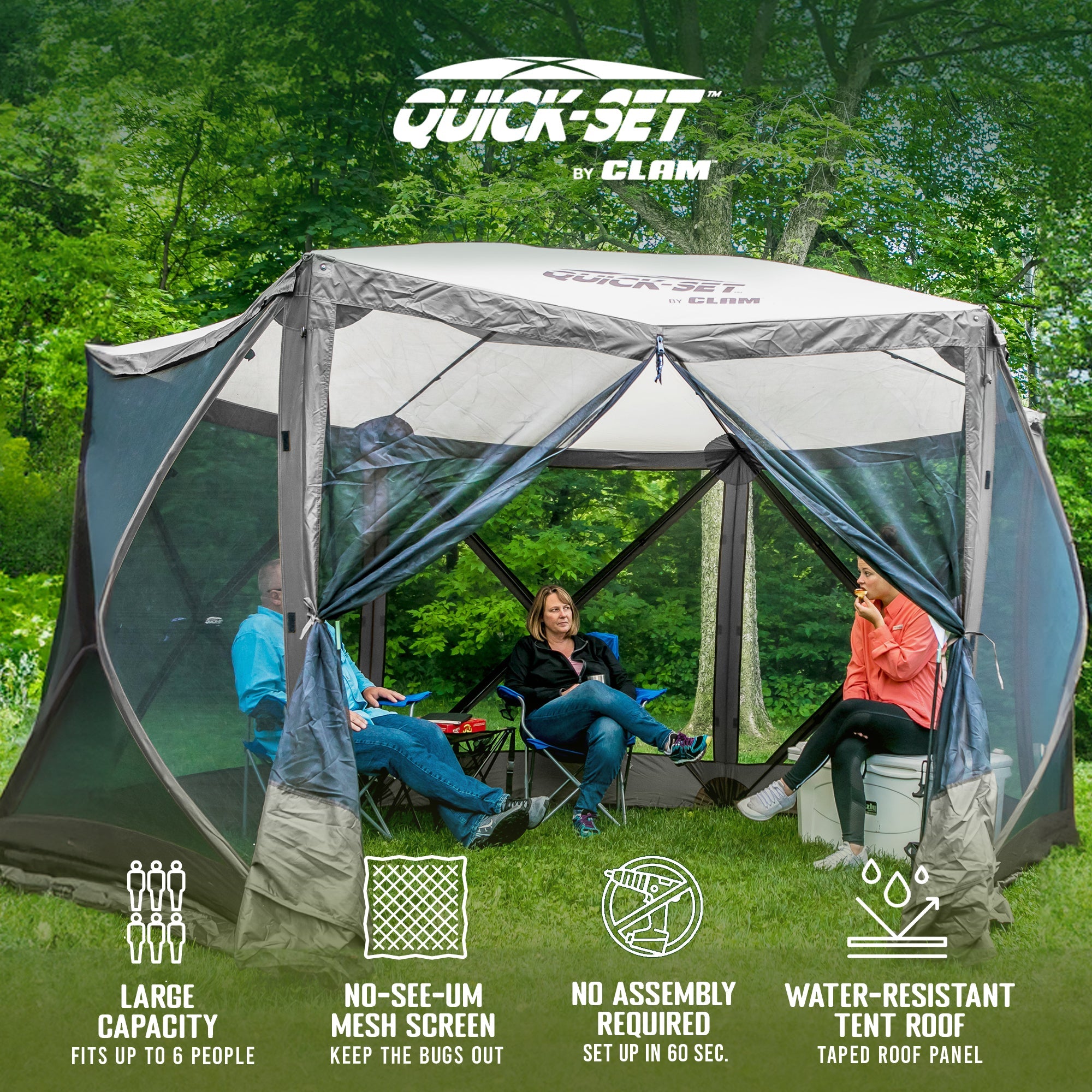 QUICK-SET™
BY CLAM™

QUICK-SET
BY CLAM

LARGE CAPACITY
FITS UP TO 6 PEOPLE

NO-SEE-UM MESH SCREEN
KEEP THE BUGS OUT

NO ASSEMBLY REQUIRED
SET UP IN 60 SEC.

WATER-RESISTANT TENT ROOF
TAPED ROOF PANEL