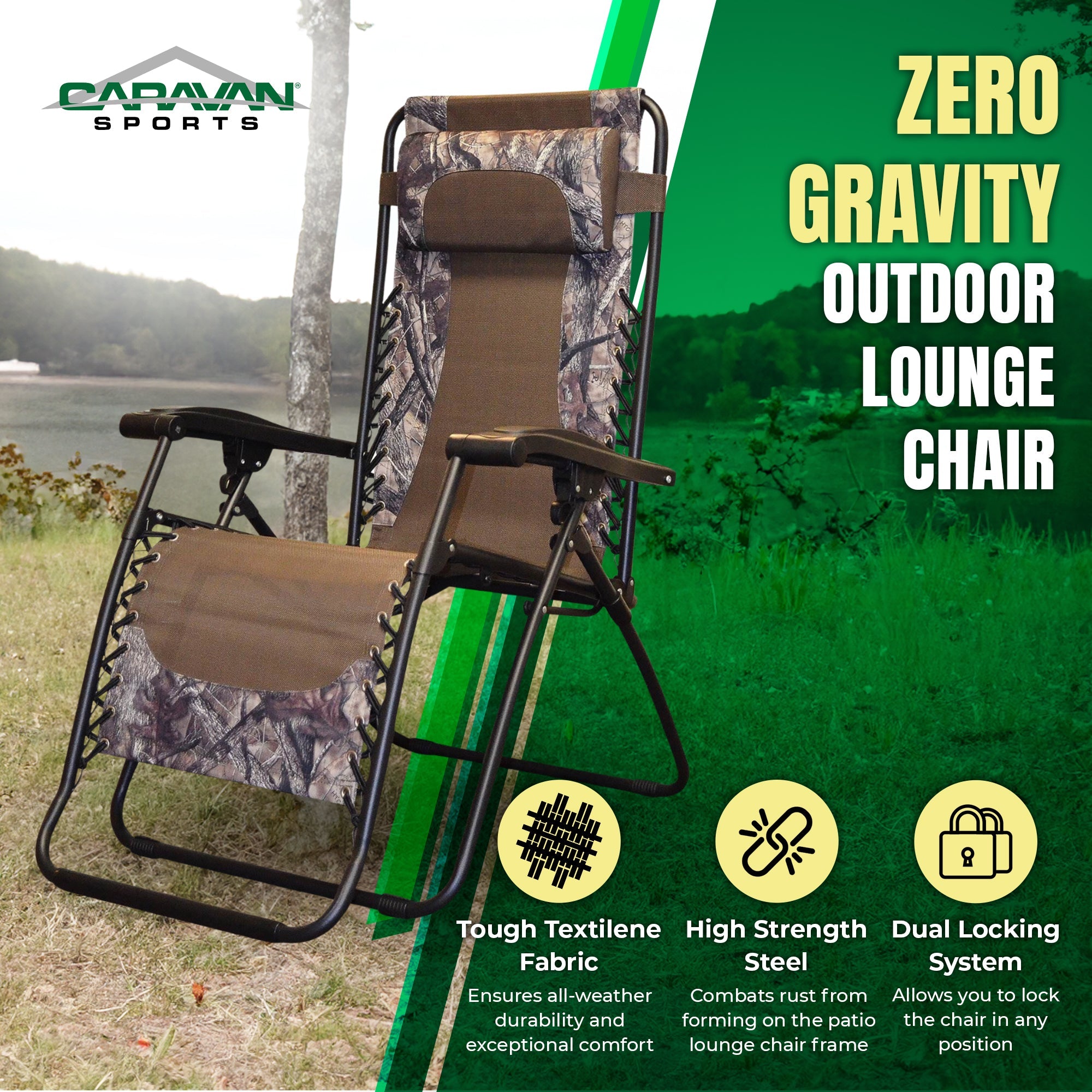 CARAVAN®
SPORTS

ZERO GRAVITY OUTDOOR LOUNGE CHAIR

Tough Textilene Fabric
Ensures all-weather durability and exceptional comfort

High Strength Steel
Combats rust from forming on the patio lounge chair frame

Dual Locking System
Allows you to lock the chair in any position