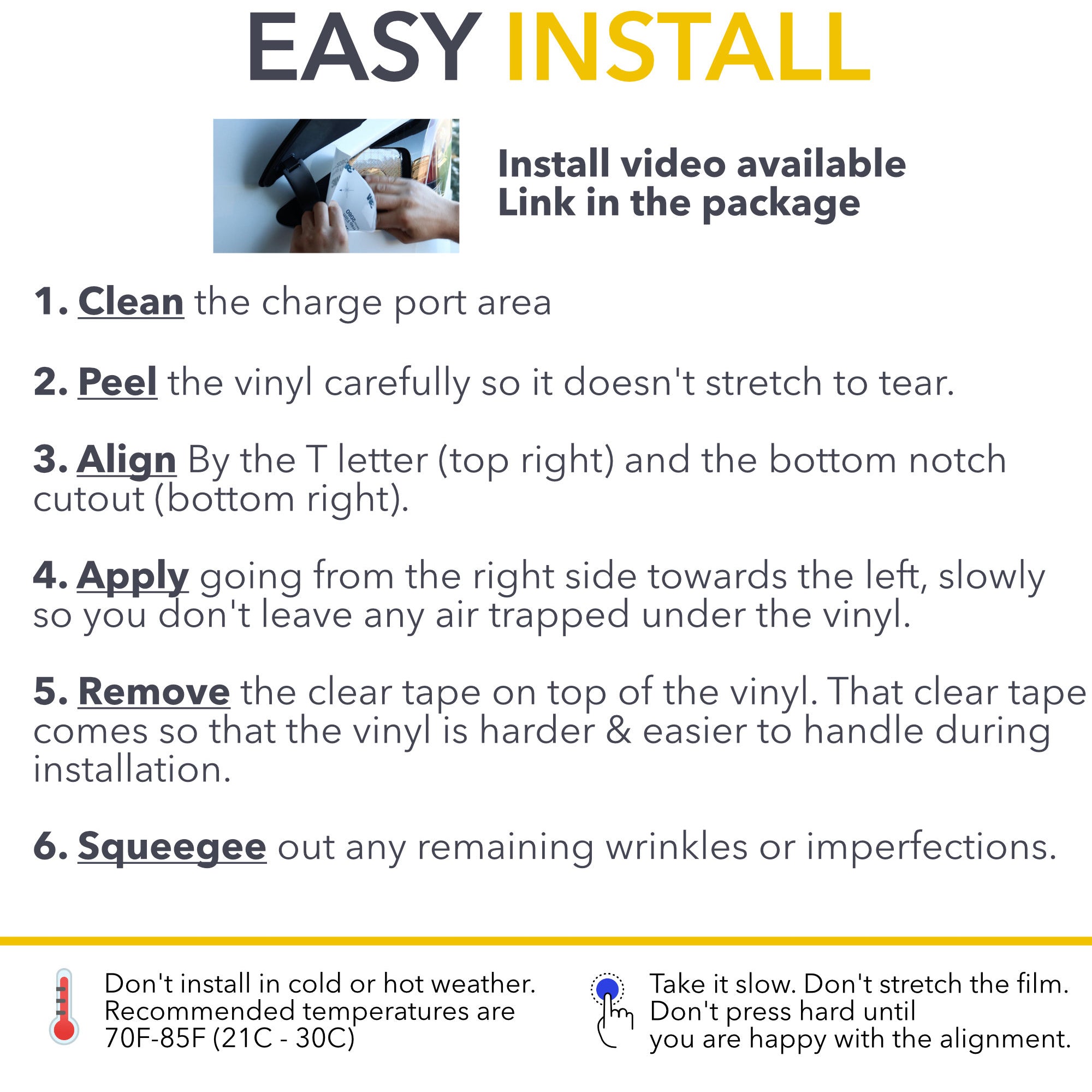 EASY INSTALL

Install video available
Link in the package

1. Clean the charge port area

2. Peel the vinyl carefully so it doesn't stretch to tear.

3. Align By the T letter (top right) and the bottom notch cutout (bottom right).

4. Apply going from the right side towards the left, slowly so you don't leave any air trapped under the vinyl.

5. Remove the clear tape on top of the vinyl. That clear tape comes so that the vinyl is harder & easier to handle during installation.

6. Squeegee out any remaining wrinkles or imperfections.

Don't install in cold or hot weather. Recommended temperatures are 70F-85F (21C - 30C)

Take it slow. Don't stretch the film. Don't press hard until you are happy with the alignment.