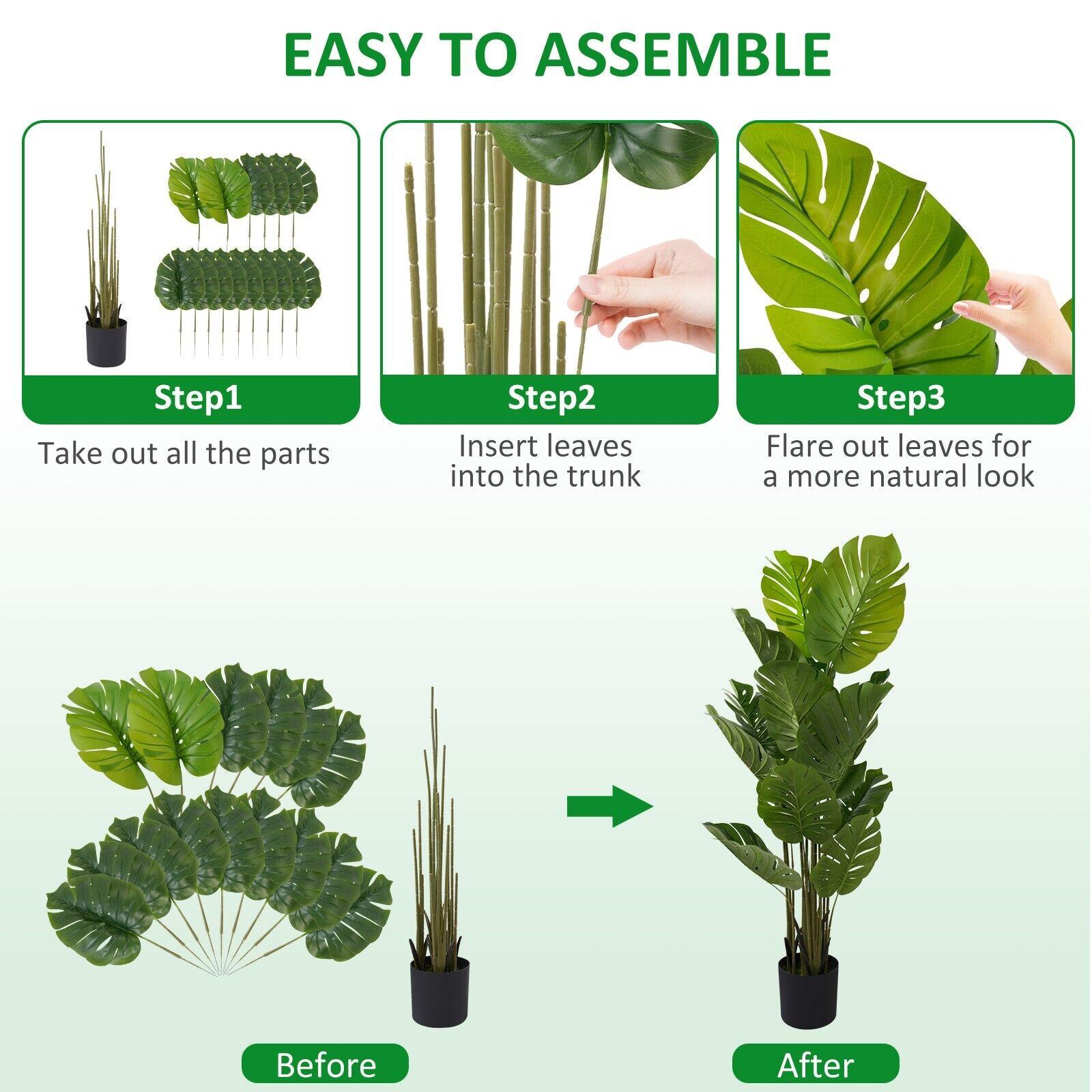 EASY TO ASSEMBLE

Step1

Take out all the parts

Step2

Insert leaves into the trunk

Step3

Flare out leaves for a more natural look

Before

After