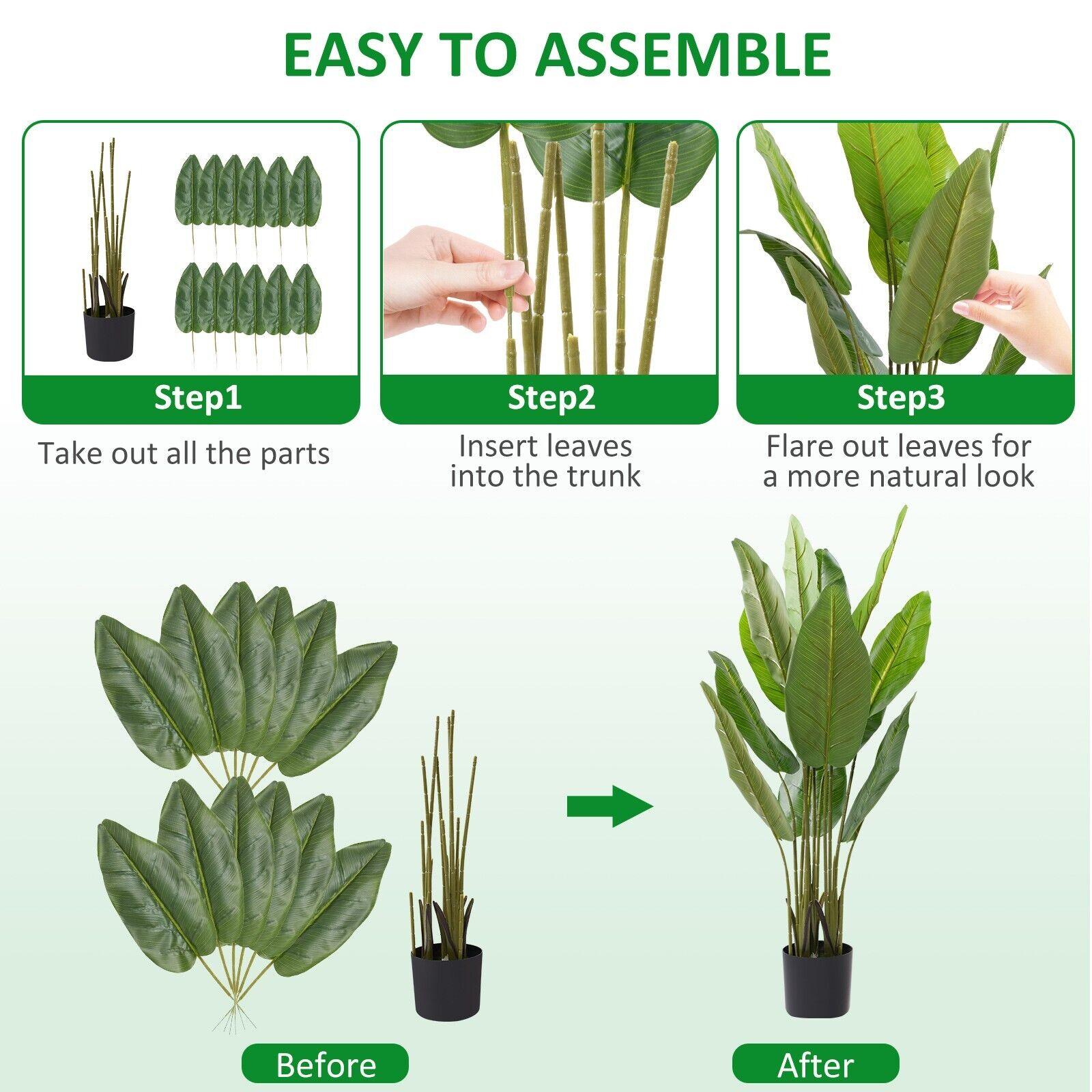 EASY TO ASSEMBLE

Step1

Take out all the parts

Step2

Insert leaves into the trunk

Step3

Flare out leaves for a more natural look

Before

After