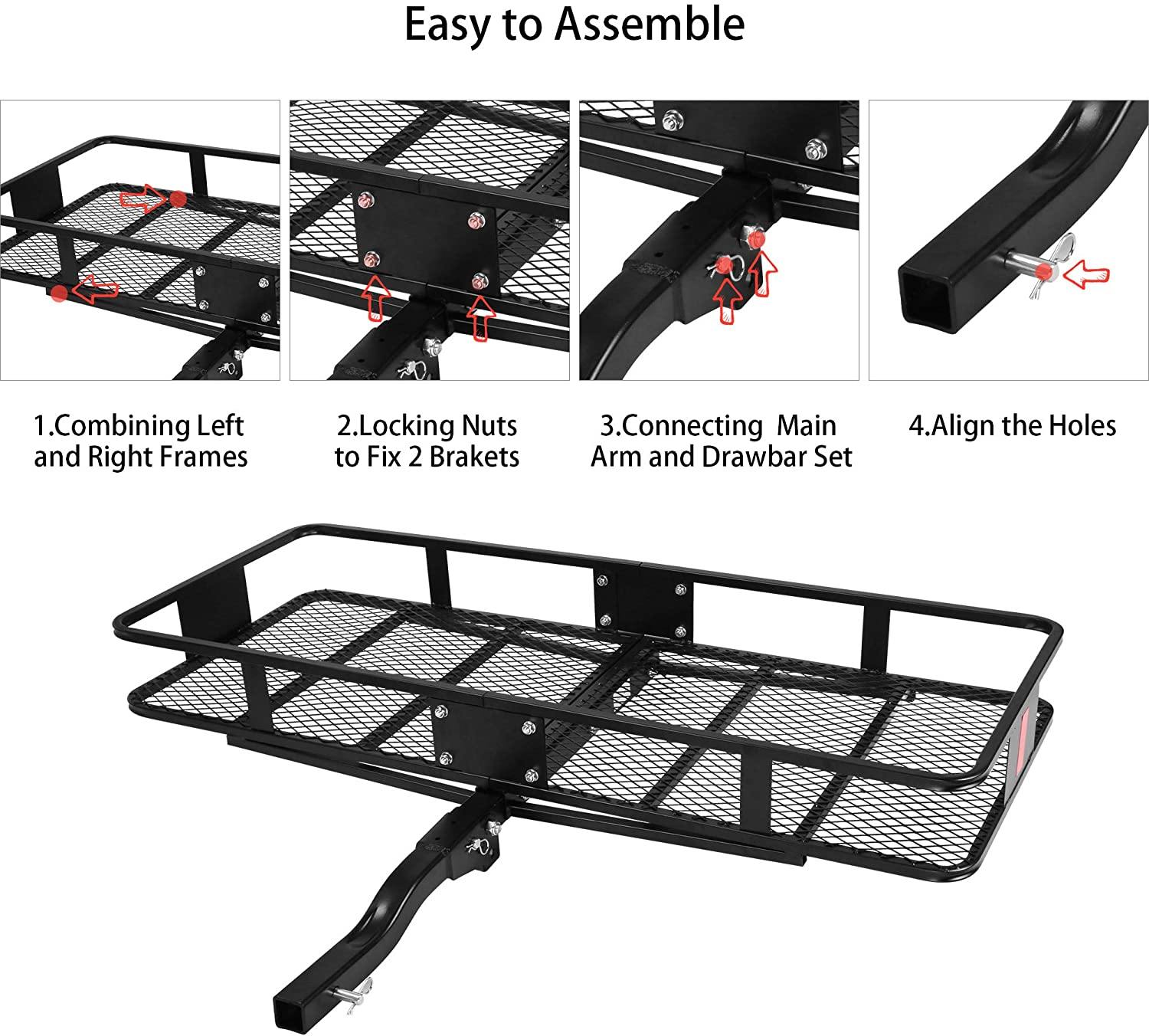 Easy to Assemble

1.Combining Left and Right Frames

2.Locking Nuts to Fix 2 Brakets

3.Connecting Main Arm and Drawbar Set

4.Align the Holes