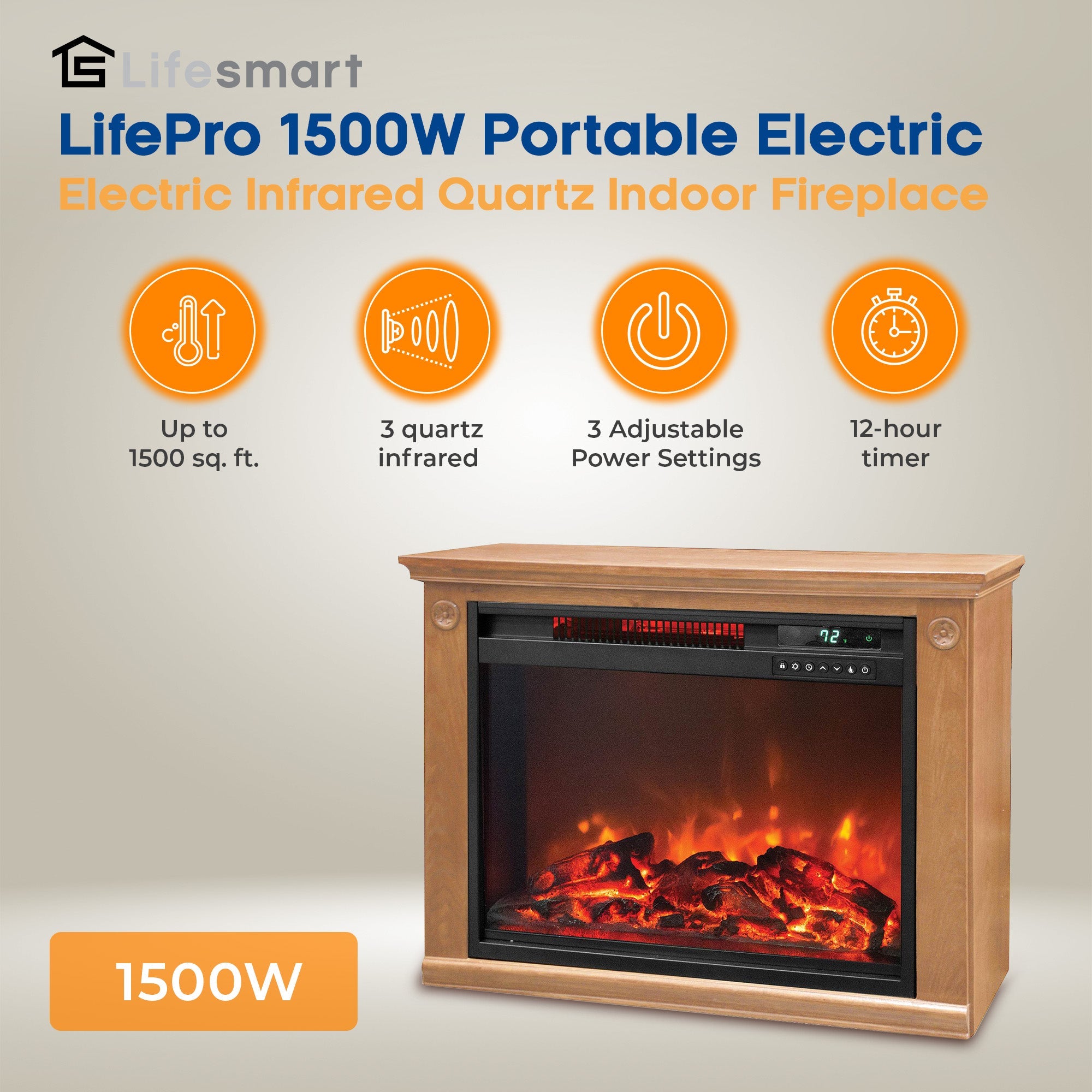 Lifesmart

LifePro 1500W Portable Electric

Electric Infrared Quartz Indoor Fireplace

Up to 1500 sq. ft.

3 quartz infrared

3 Adjustable Power Settings

12-hour timer

72

1500W