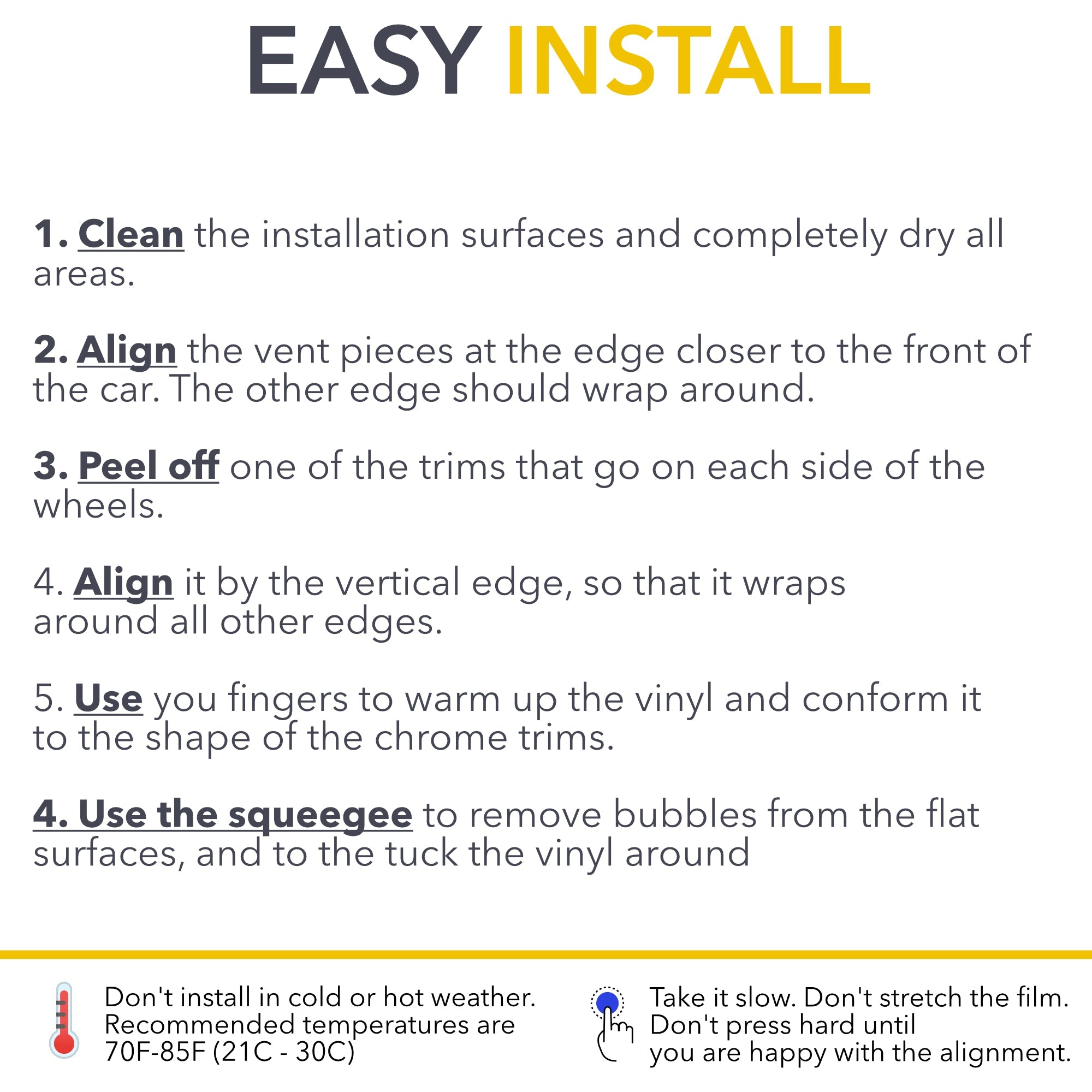 EASY INSTALL

1. Clean the installation surfaces and completely dry all areas.

2. Align the vent pieces at the edge closer to the front of the car. The other edge should wrap around.

3. Peel off one of the trims that go on each side of the wheels.

4. Align it by the vertical edge, so that it wraps around all other edges.

5. Use you fingers to warm up the vinyl and conform it to the shape of the chrome trims.

4. Use the squeegee to remove bubbles from the flat surfaces, and to the tuck the vinyl around

Don't install in cold or hot weather. Recommended temperatures are 70F-85F (21C - 30C)

Take it slow. Don't stretch the film. Don't press hard until you are happy with the alignment.