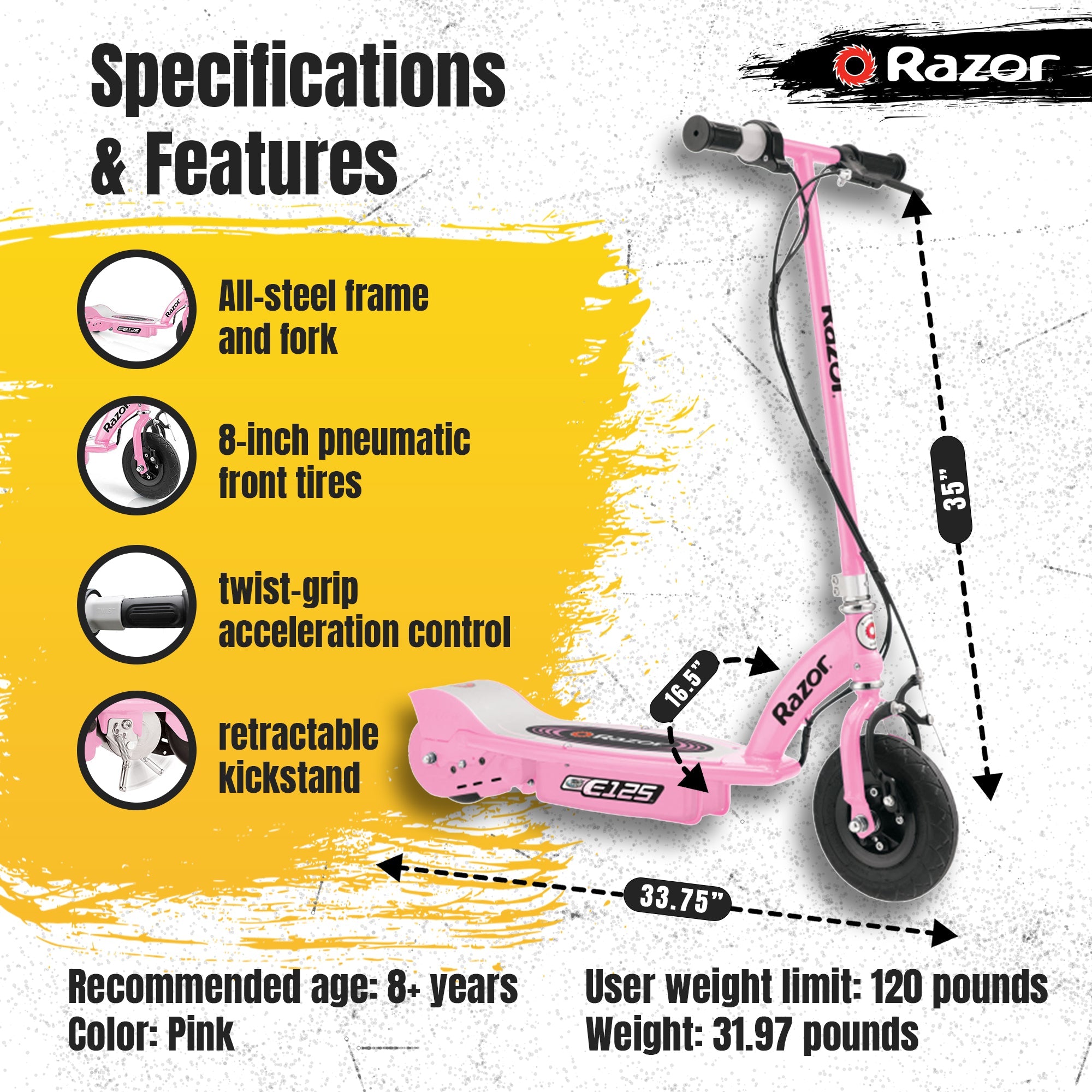 Specifications & Features

Razor

All-steel frame and fork

8-inch pneumatic front tires

twist-grip acceleration control

retractable kickstand

Razor

35"

16.5"

Razor

Razor

E125

33.75"

Recommended age: 8+ years
Color: Pink

User weight limit: 120 pounds
Weight: 31.97 pounds