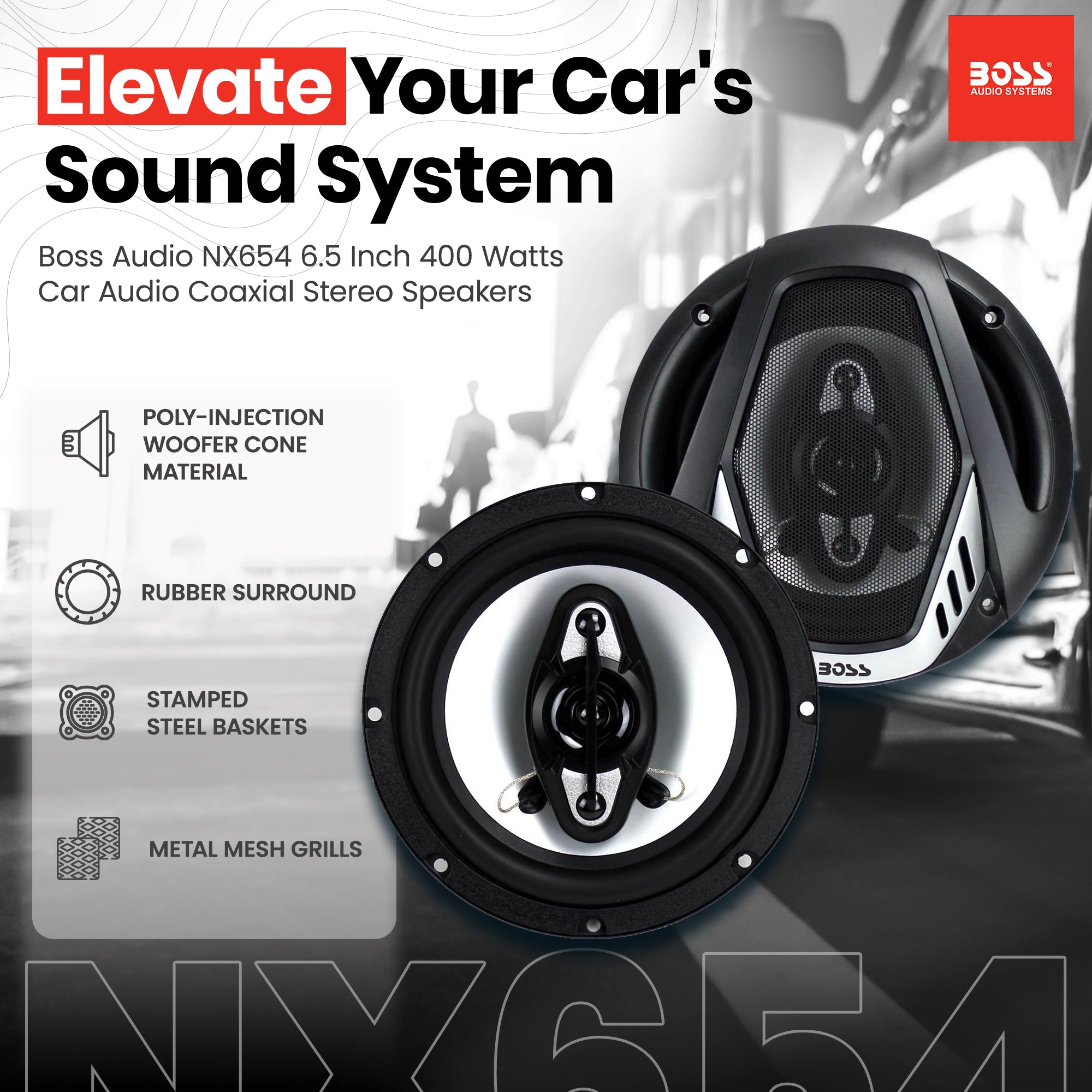 Elevate Your Car's Sound System

BOSS® AUDIO SYSTEMS

Boss Audio NX654 6.5 Inch 400 Watts Car Audio Coaxial Stereo Speakers

POLY-INJECTION WOOFER CONE MATERIAL

RUBBER SURROUND

STAMPED STEEL BASKETS

METAL MESH GRILLS

BOSS

NX654