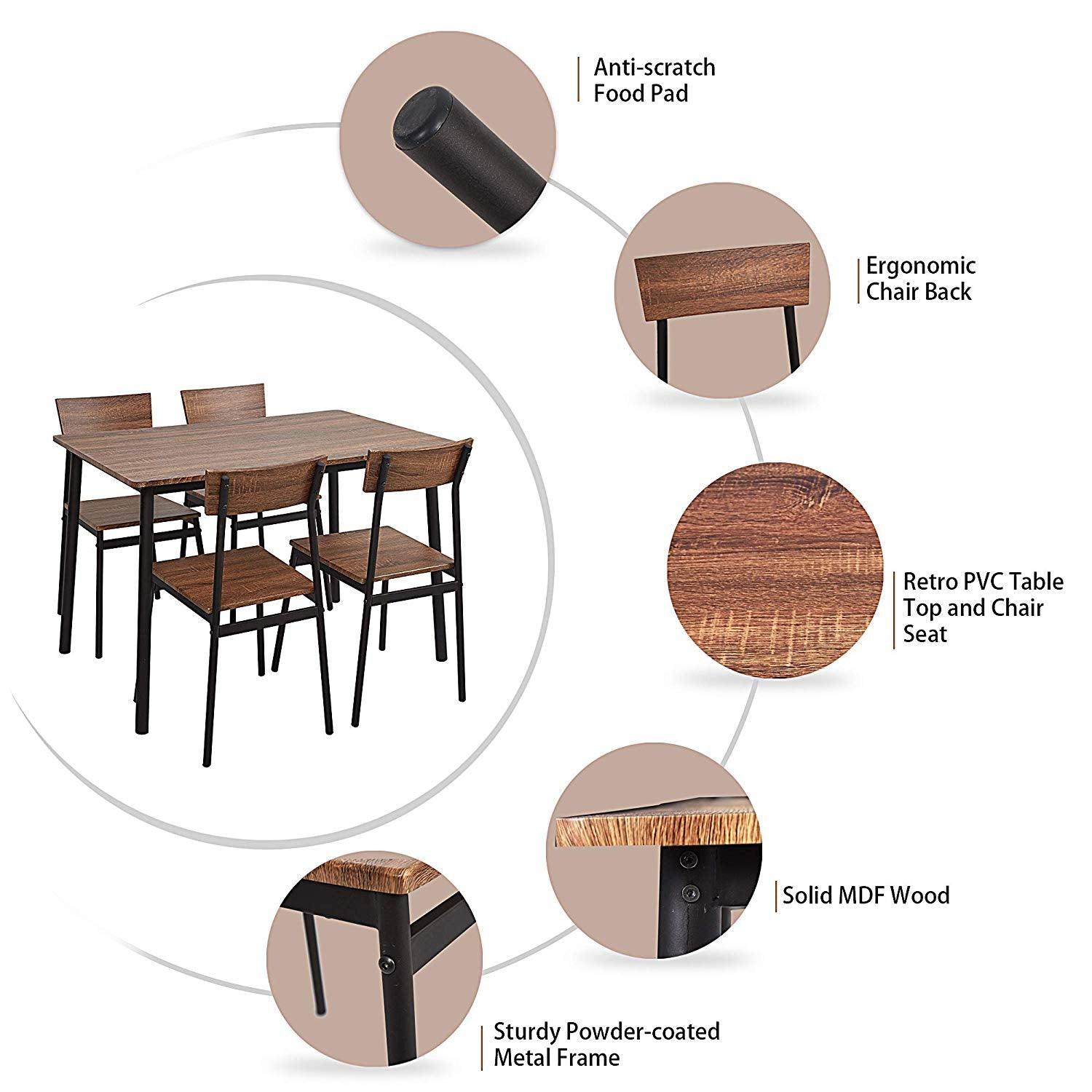 Anti-scratch
Food Pad

Ergonomic
Chair Back

Retro PVC Table
Top and Chair
Seat

Solid MDF Wood

Sturdy Powder-coated
Metal Frame