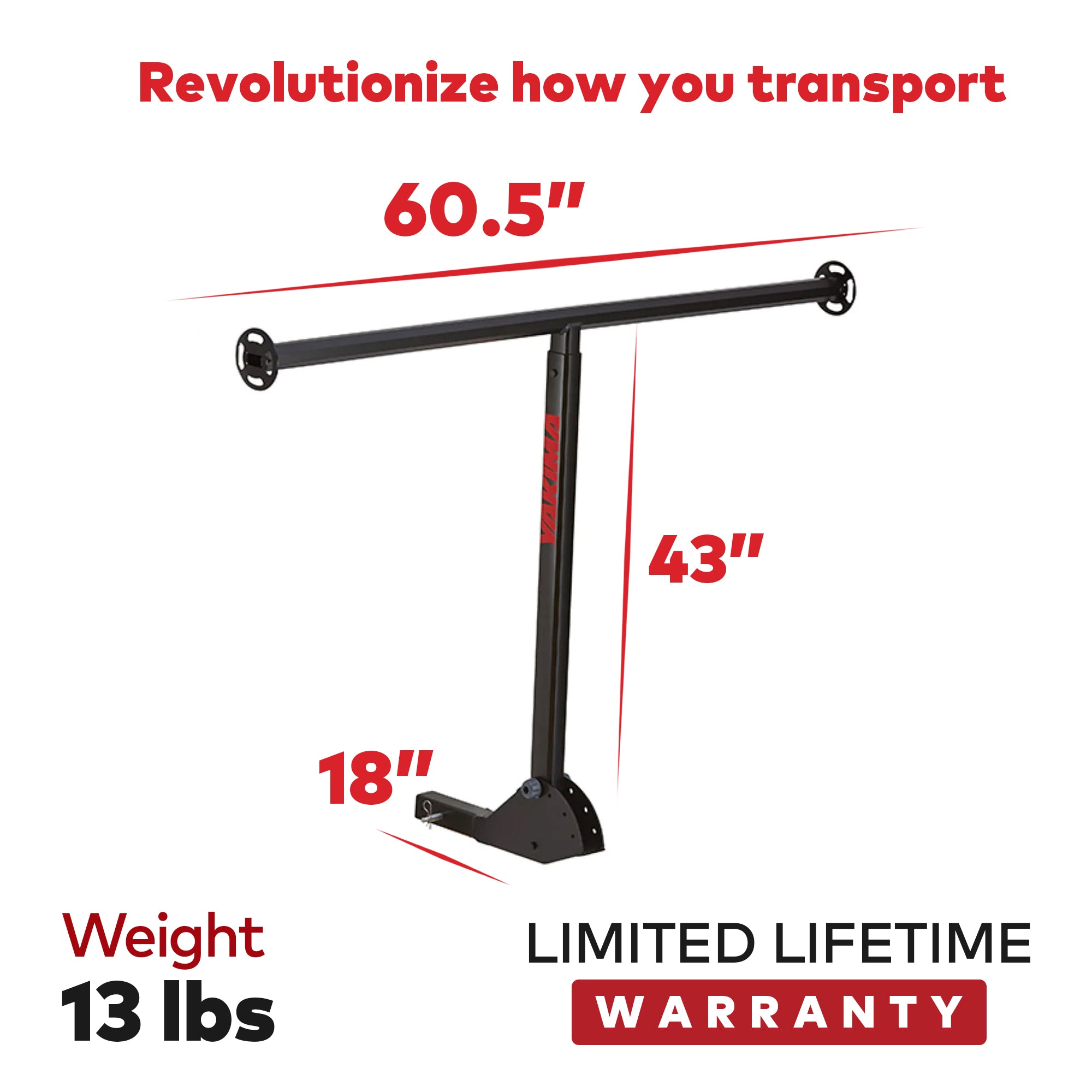 Revolutionize how you transport

60.5"

YAKIMA

43"

18"

Weight
13 lbs

LIMITED LIFETIME
WARRANTY