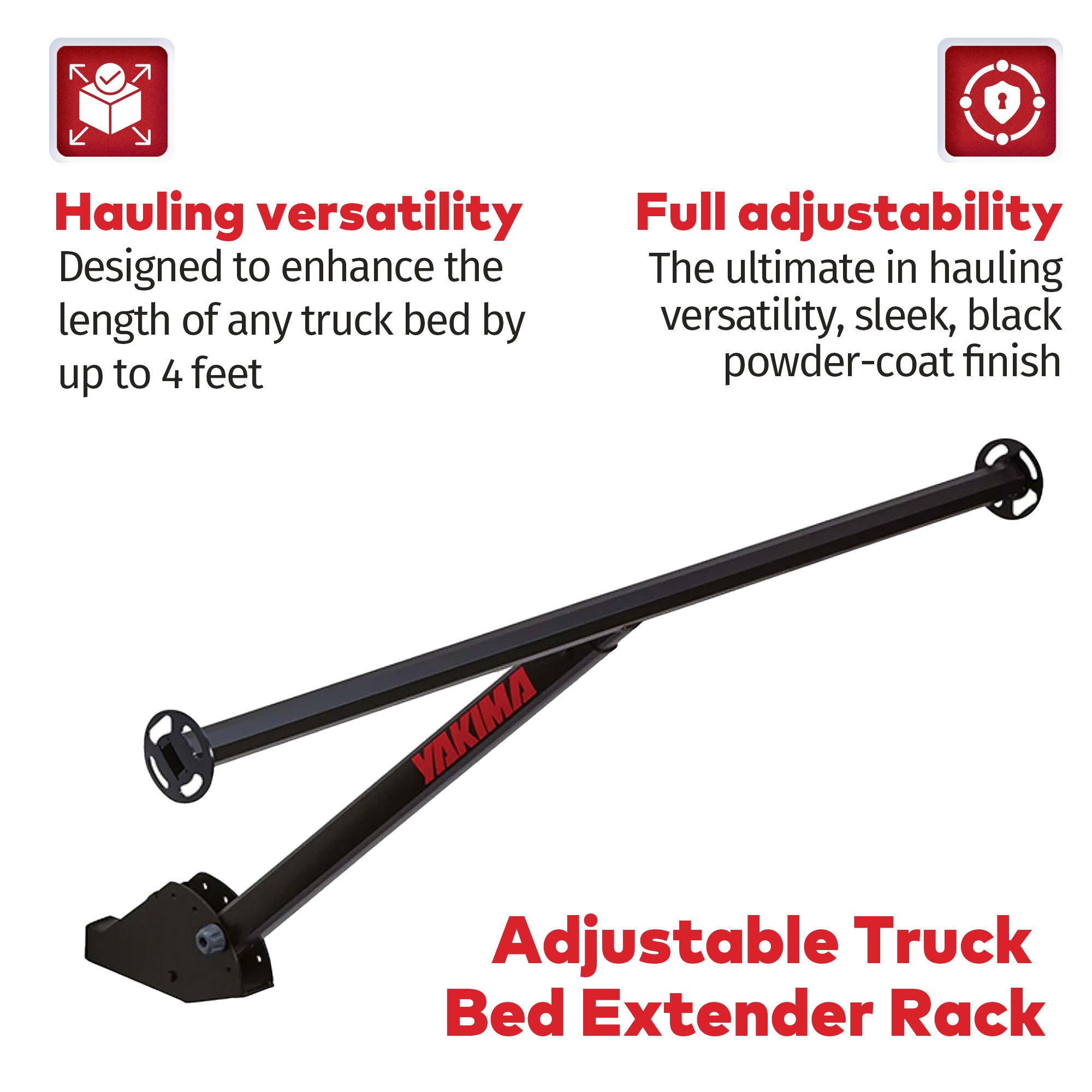 Hauling versatility
Designed to enhance the length of any truck bed by up to 4 feet

Full adjustability
The ultimate in hauling versatility, sleek, black powder-coat finish

YAKIMA

Adjustable Truck Bed Extender Rack