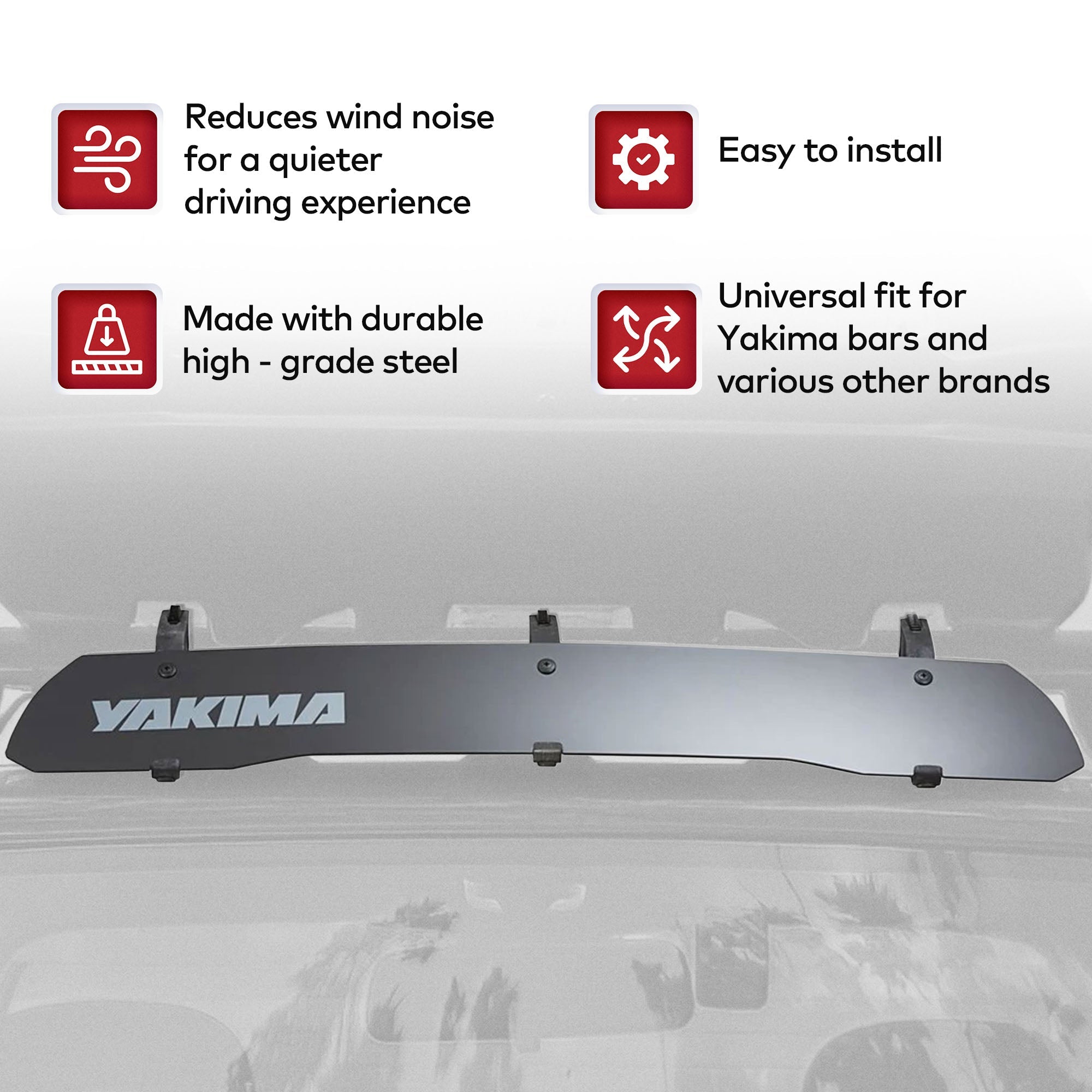 Reduces wind noise for a quieter driving experience

Easy to install

Made with durable high - grade steel

Universal fit for Yakima bars and various other brands

YAKIMA