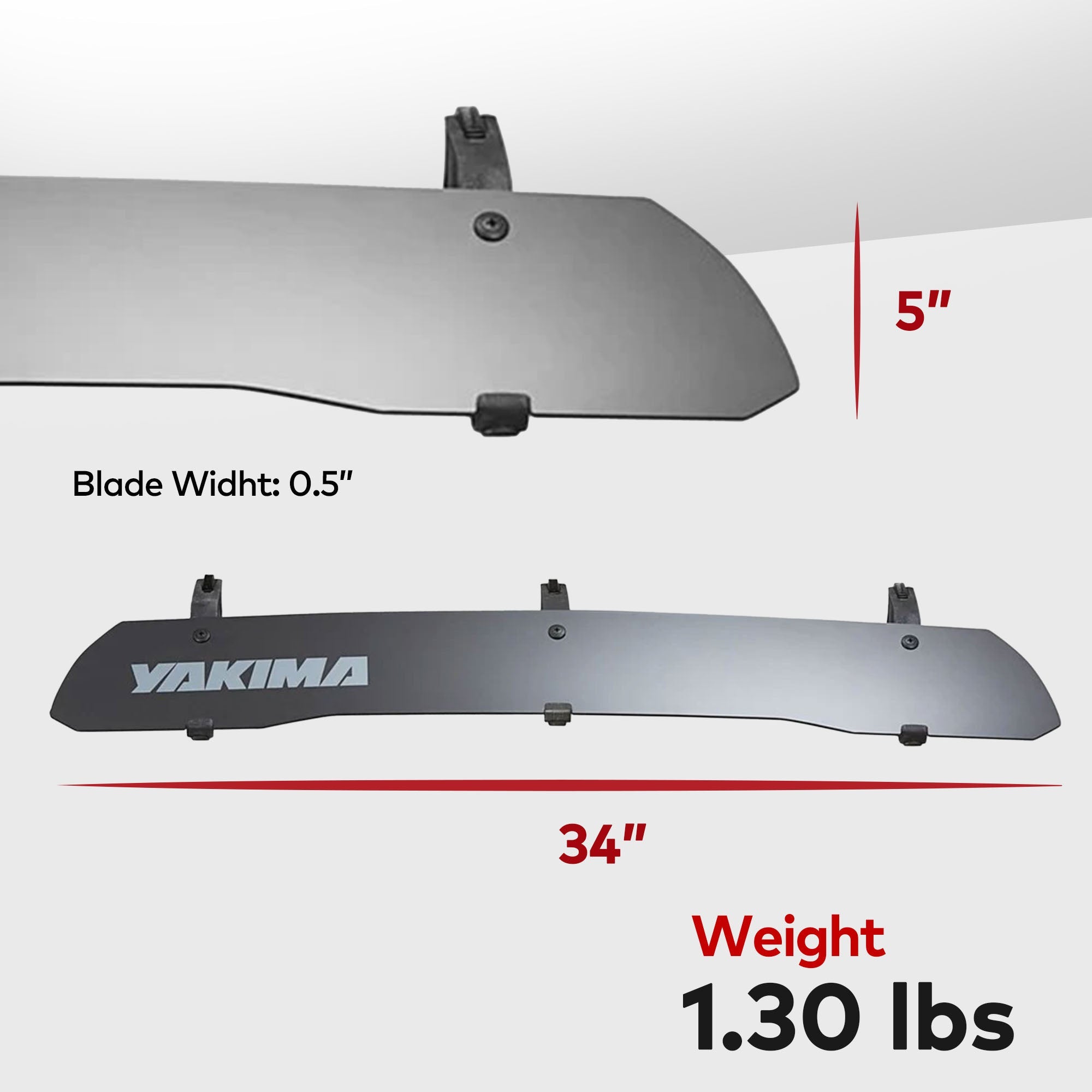 5"

Blade Widht: 0.5"

YAKIMA

34"

Weight
1.30 lbs