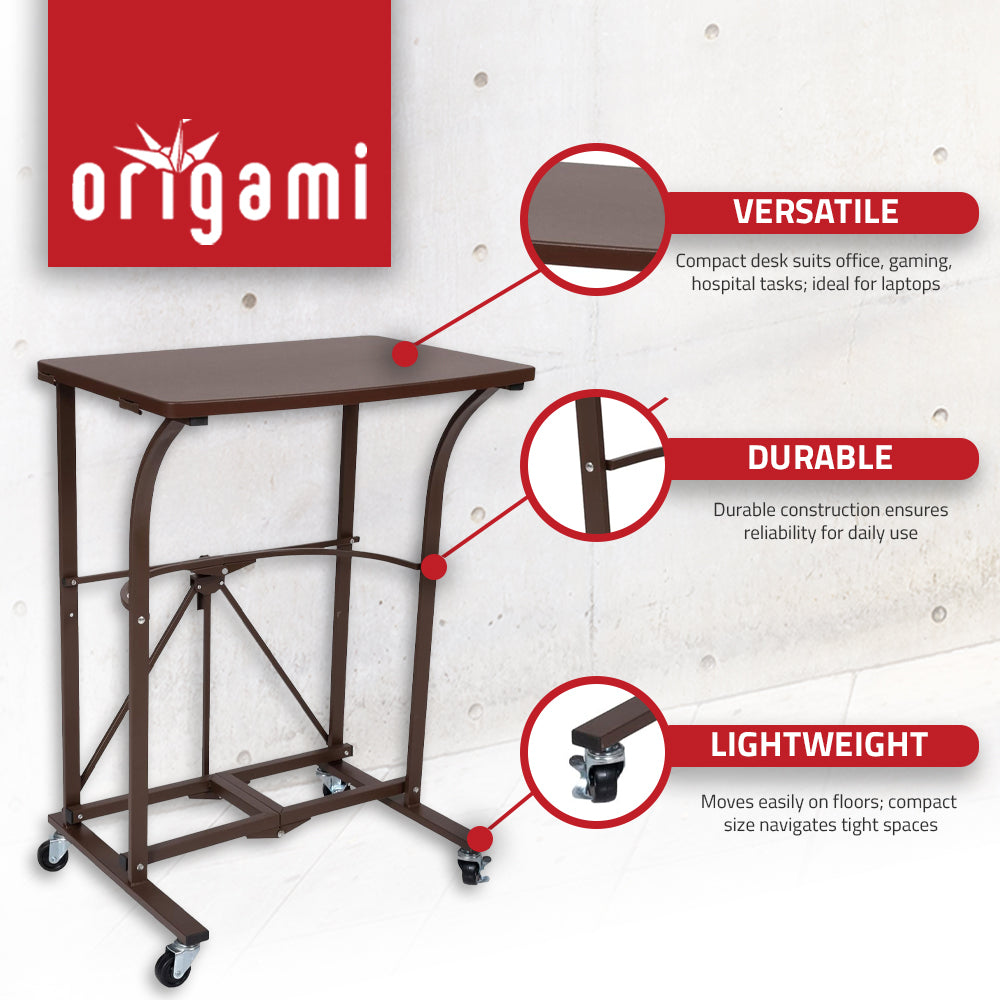 origami

VERSATILE

Compact desk suits office, gaming, hospital tasks; ideal for laptops

DURABLE

Durable construction ensures reliability for daily use

LIGHTWEIGHT

Moves easily on floors; compact size navigates tight spaces