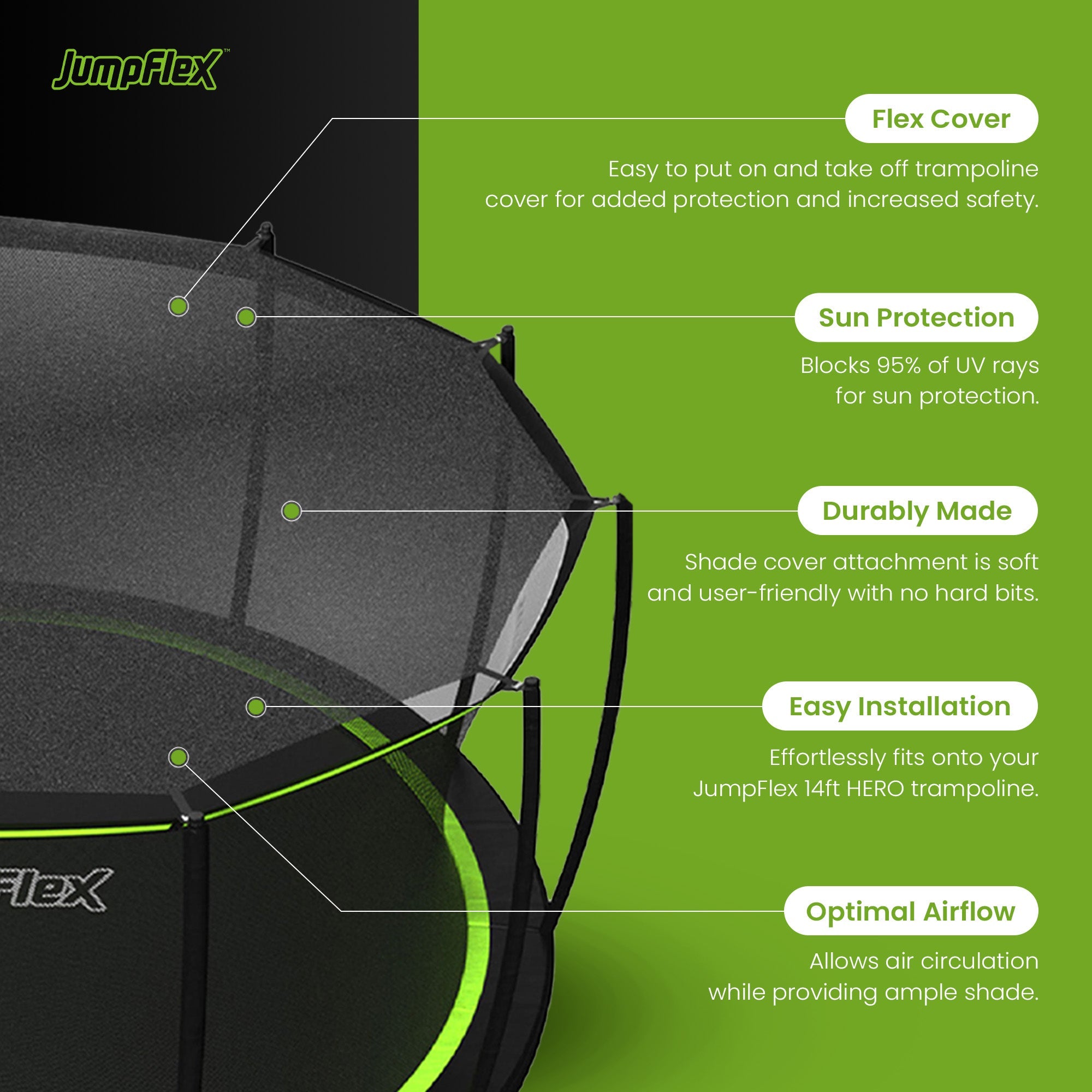 JumpFlex™

Flex Cover

Easy to put on and take off trampoline cover for added protection and increased safety.

Sun Protection

Blocks 95% of UV rays for sun protection.

Durably Made

Shade cover attachment is soft and user-friendly with no hard bits.

Easy Installation

Effortlessly fits onto your JumpFlex 14ft HERO trampoline.

Optimal Airflow

Allows air circulation while providing ample shade.

Flex