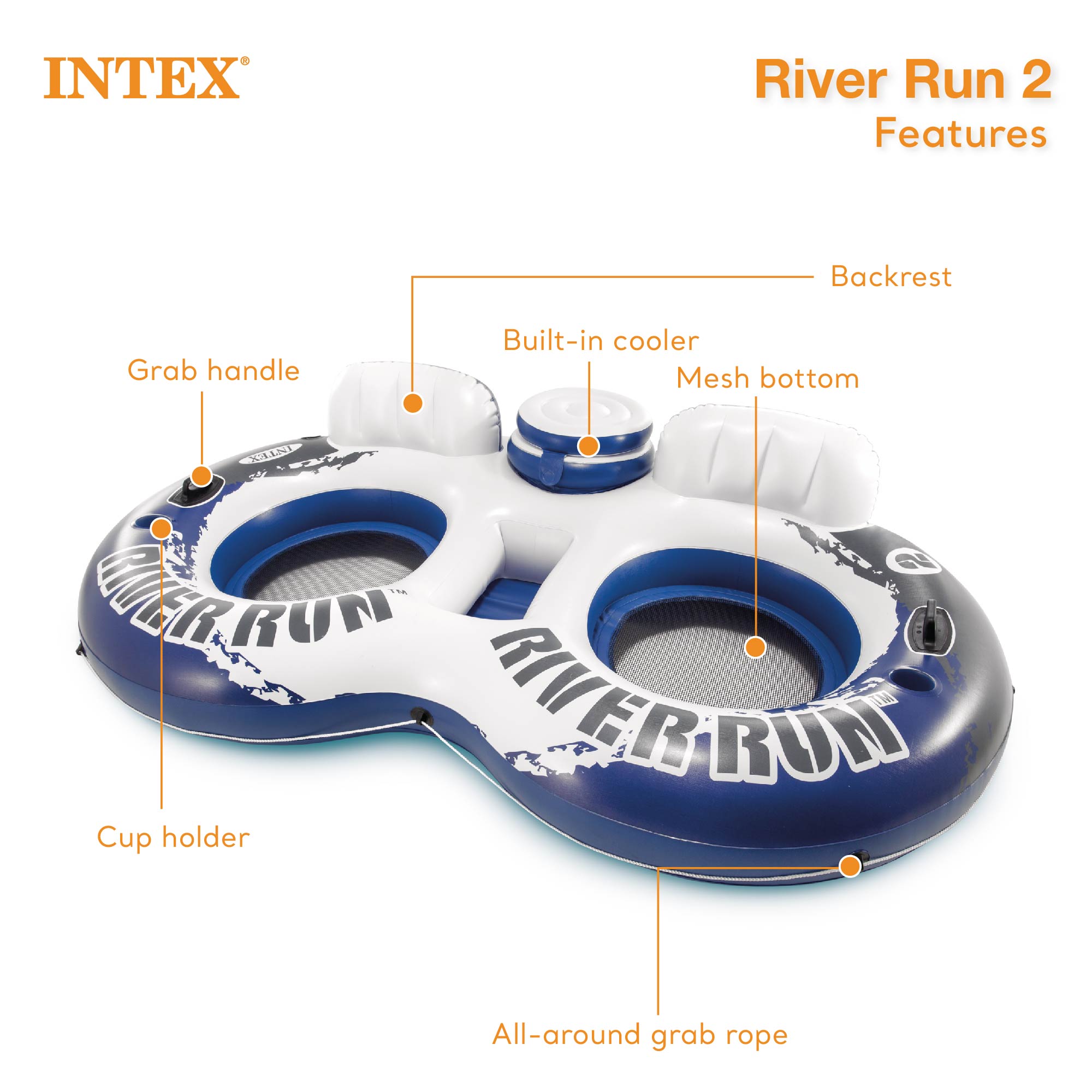 INTEX®

River Run 2
Features

Backrest

Built-in cooler

Grab handle

Mesh bottom

INTEX

RIVER RUN™

RIVER RUN™

2

Cup holder

All-around grab rope