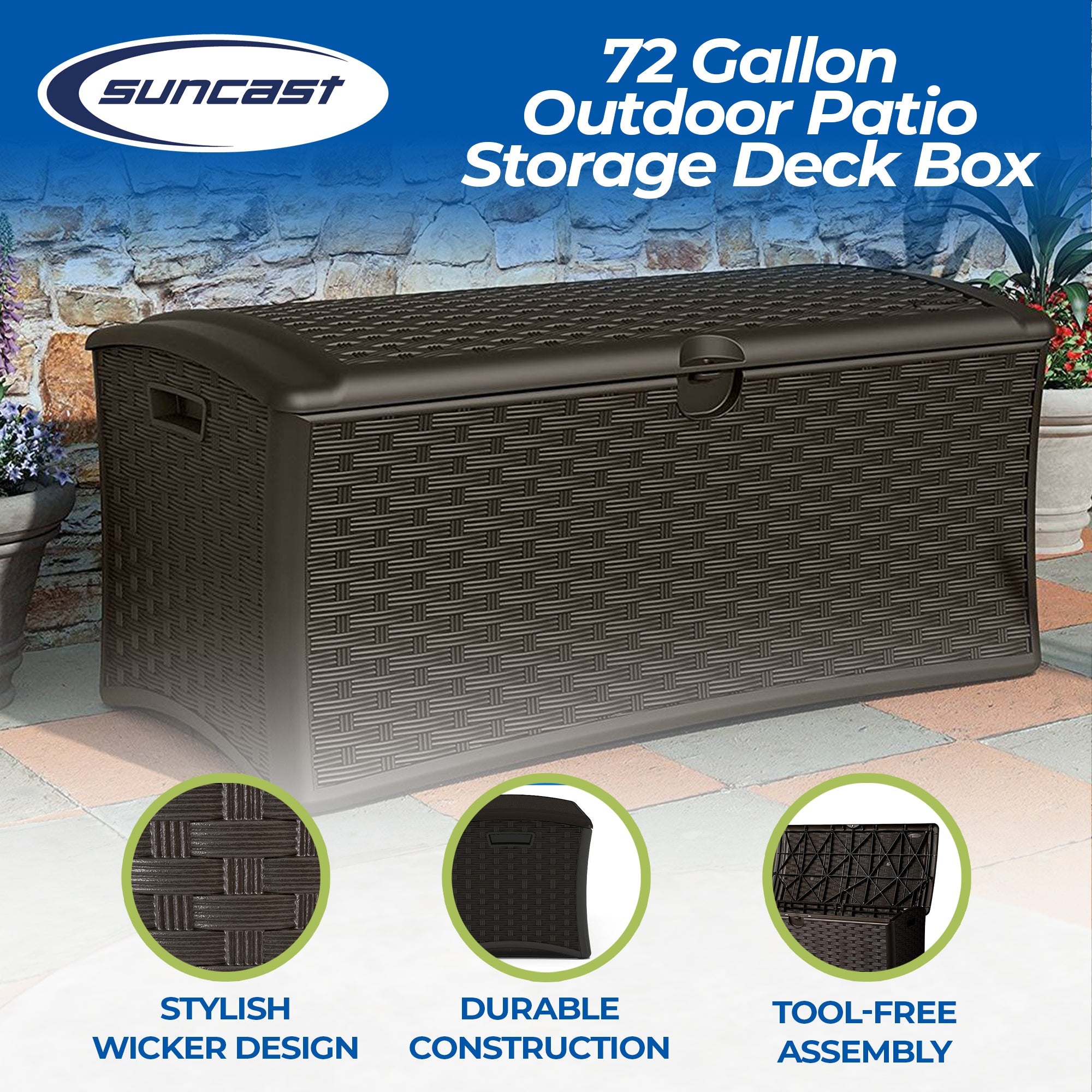 suncast

72 Gallon Outdoor Patio Storage Deck Box

STYLISH WICKER DESIGN

DURABLE CONSTRUCTION

TOOL-FREE ASSEMBLY